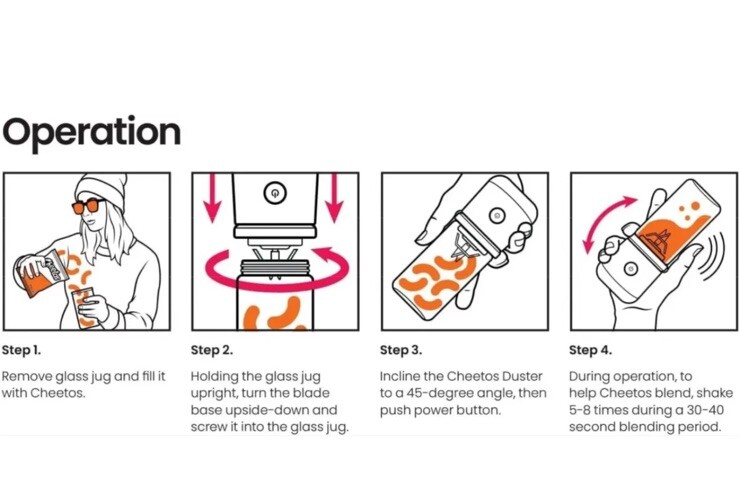 Operation

Step 1.

Remove glass jug and fill it with Cheetos.

Step 2.

Holding the glass jug upright, turn the blade base upside-down and screw it into the glass jug.

Step 3.

Incline the Cheetos Duster to a 45-degree angle, then push power button.

Step 4.

During operation, to help Cheetos blend, shake 5-8 times during a 30-40 second blending period.