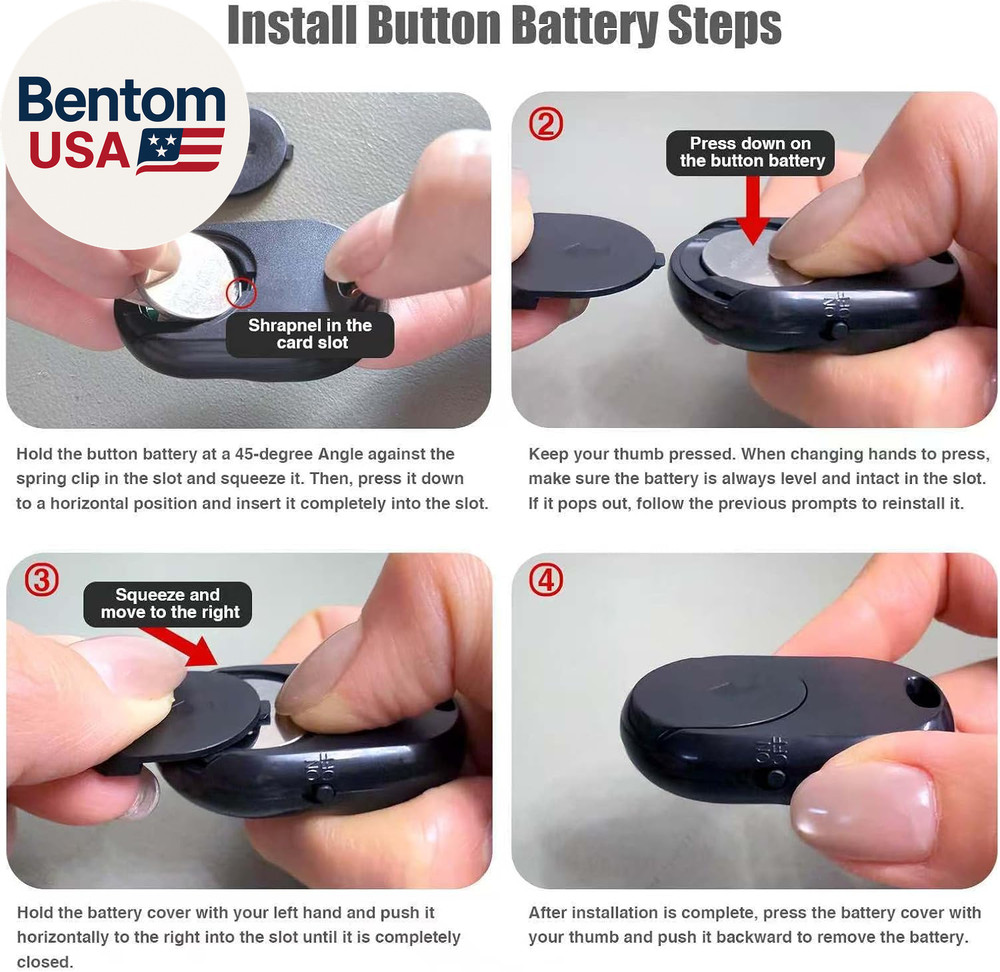 Install Button Battery Steps

Bentom USA

Shrapnel in the card slot

Hold the button battery at a 45-degree Angle against the spring clip in the slot and squeeze it. Then, press it down to a horizontal position and insert it completely into the slot.

②

Press down on the button battery

ON OFF

Keep your thumb pressed. When changing hands to press, make sure the battery is always level and intact in the slot. If it pops out, follow the previous prompts to reinstall it.

③

Squeeze and move to the right

ON OFF

Hold the battery cover with your left hand and push it horizontally to the right into the slot until it is completely closed.

④

ON OFF

After installation is complete, press the battery cover with your thumb and push it backward to remove the battery.