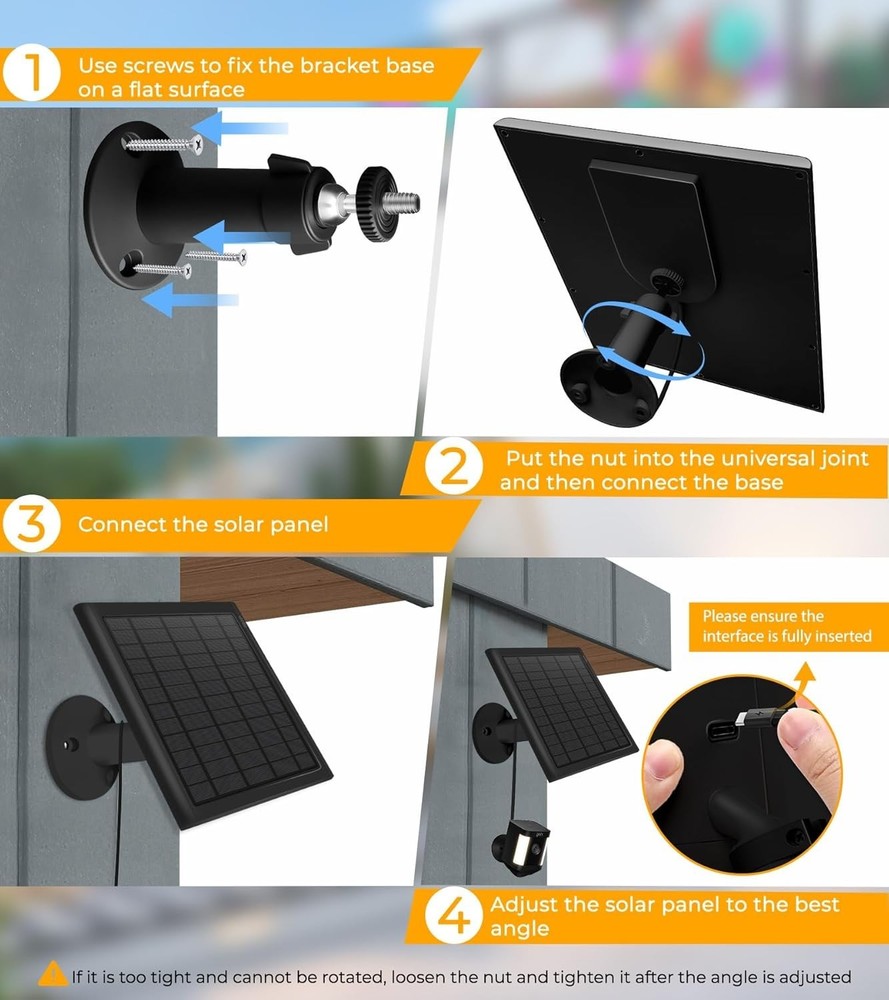 1 Use screws to fix the bracket base on a flat surface

2 Put the nut into the universal joint and then connect the base

3 Connect the solar panel

Please ensure the interface is fully inserted

4 Adjust the solar panel to the best angle

If it is too tight and cannot be rotated, loosen the nut and tighten it after the angle is adjusted