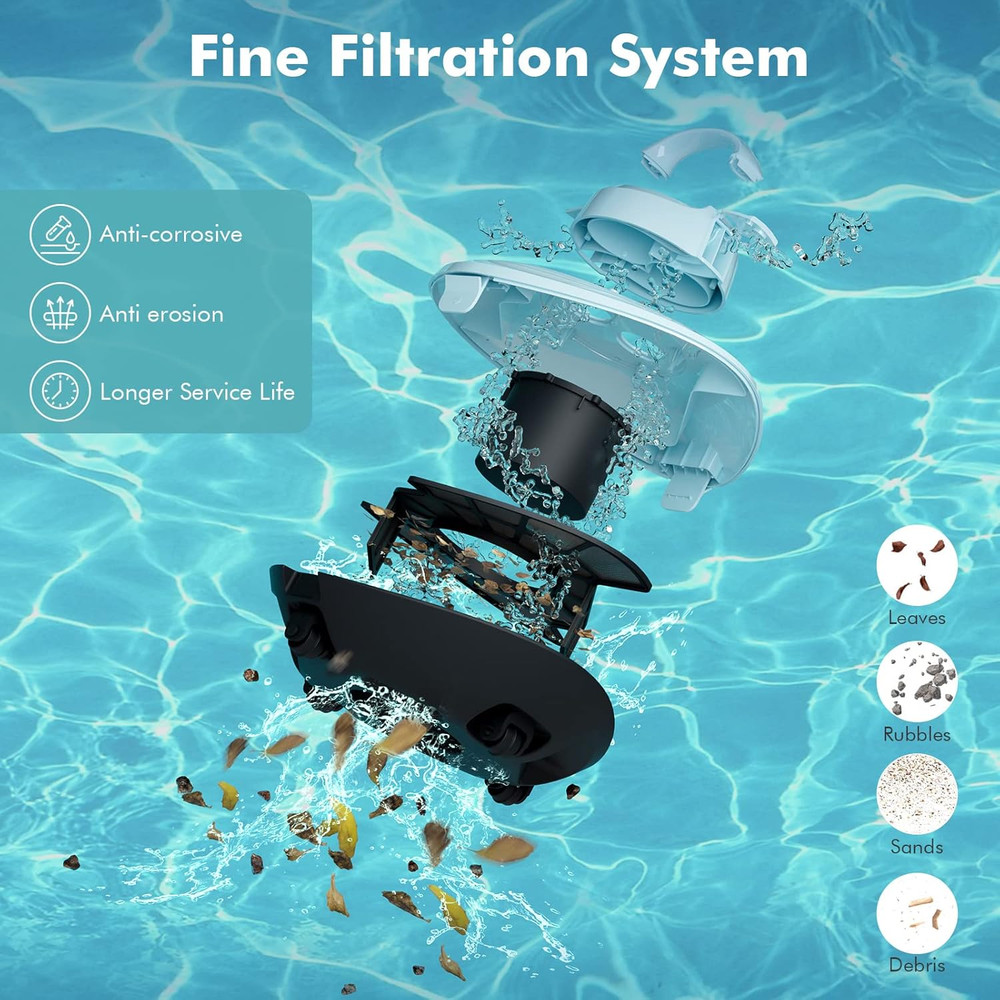 Fine Filtration System

Anti-corrosive

Anti erosion

Longer Service Life

Leaves

Rubbles

Sands

Debris