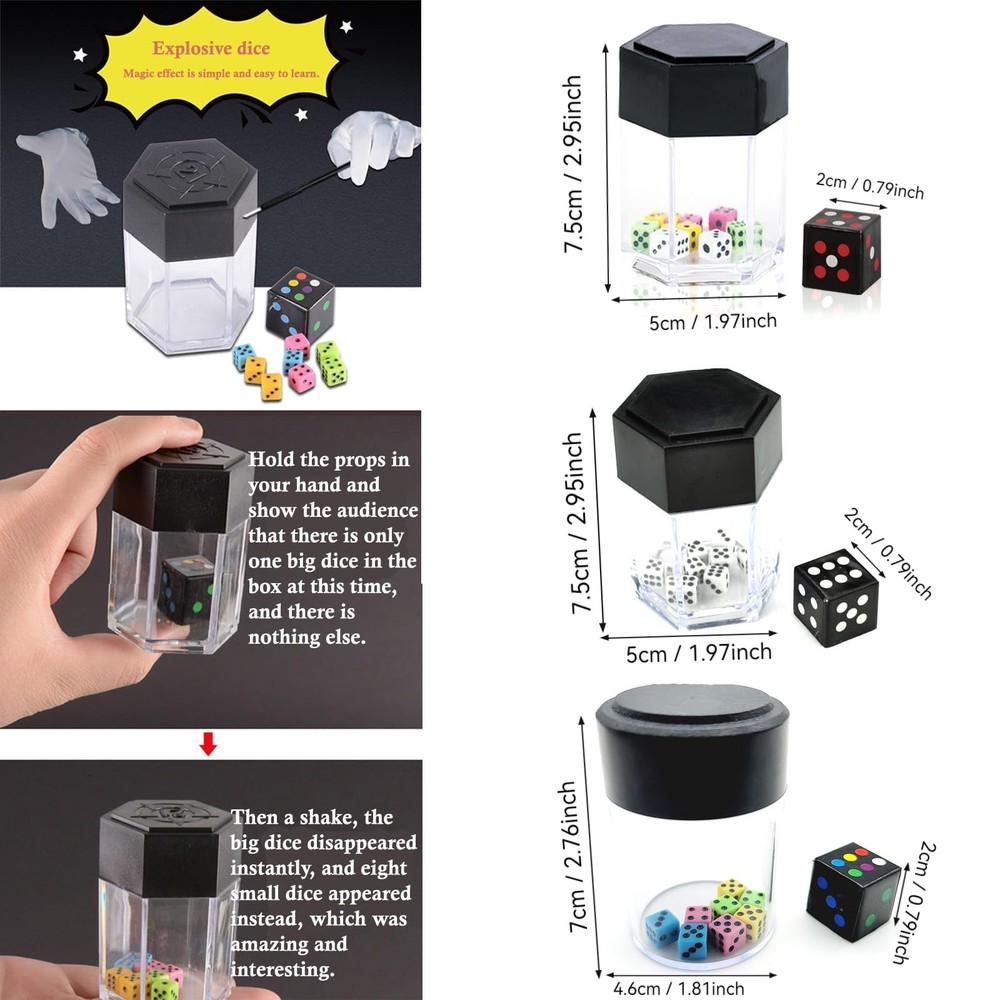 Explosive dice
Magic effect is simple and easy to learn.

Hold the props in your hand and show the audience that there is only one big dice in the box at this time, and there is nothing else.

Then a shake, the big dice disappeared instantly, and eight small dice appeared instead, which was amazing and interesting.

7.5cm / 2.95inch
2cm / 0.79inch
5cm / 1.97inch

7.5cm / 2.95inch
2cm / 0.79inch
5cm / 1.97inch

7cm / 2.76inch
2cm / 0.79inch
4.6cm / 1.81inch