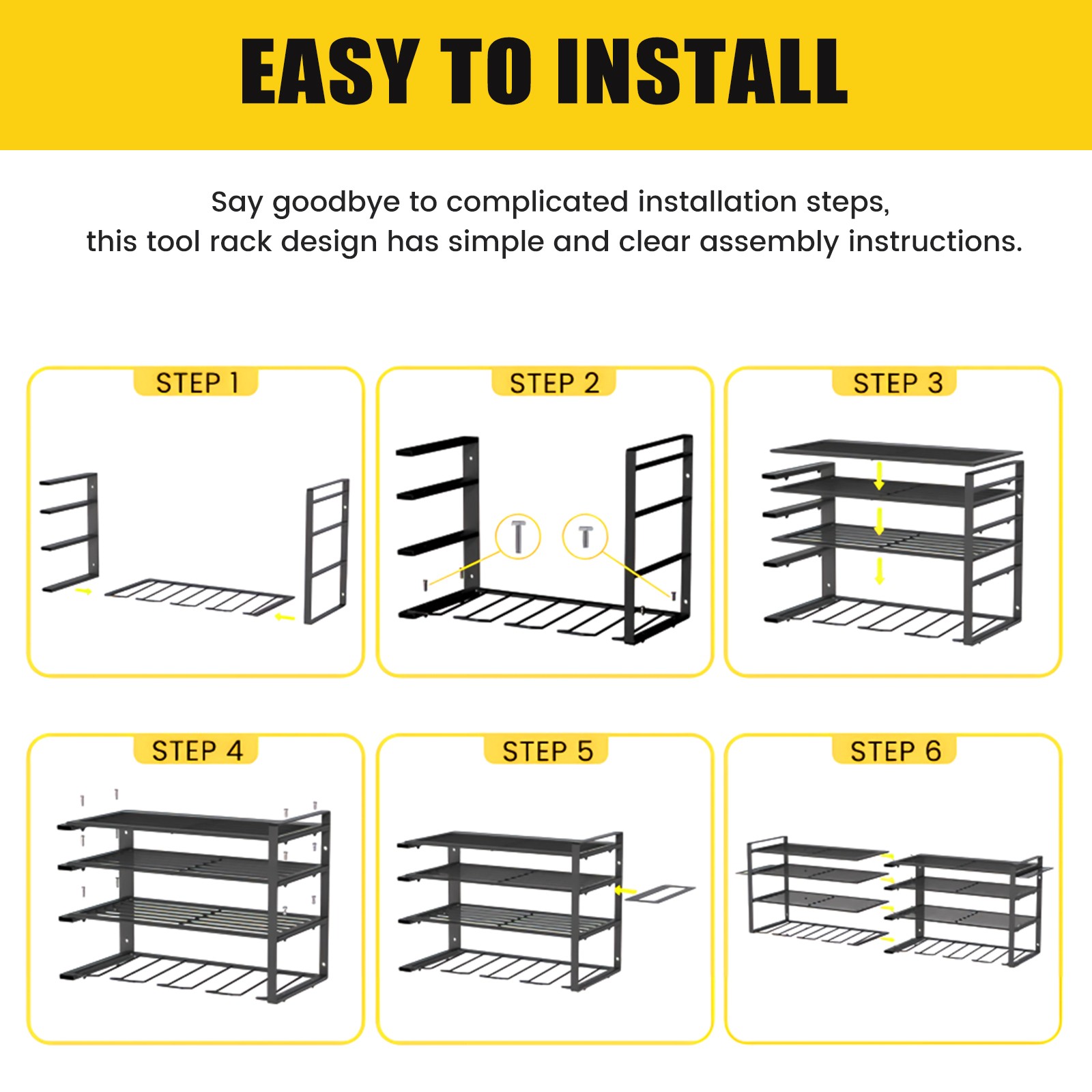 EASY TO INSTALL

Say goodbye to complicated installation steps, this tool rack design has simple and clear assembly instructions.

STEP 1

STEP 2

STEP 3

STEP 4

STEP 5

STEP 6