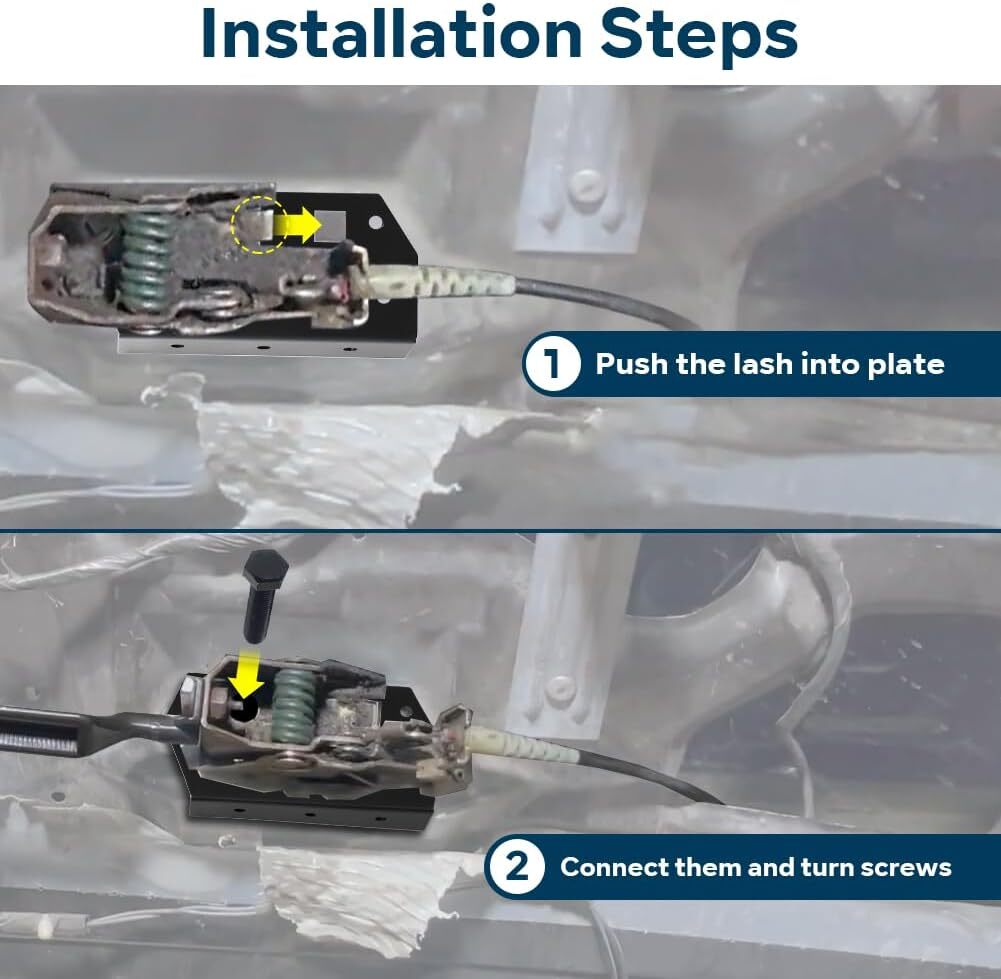 Installation Steps

1 Push the lash into plate

2 Connect them and turn screws