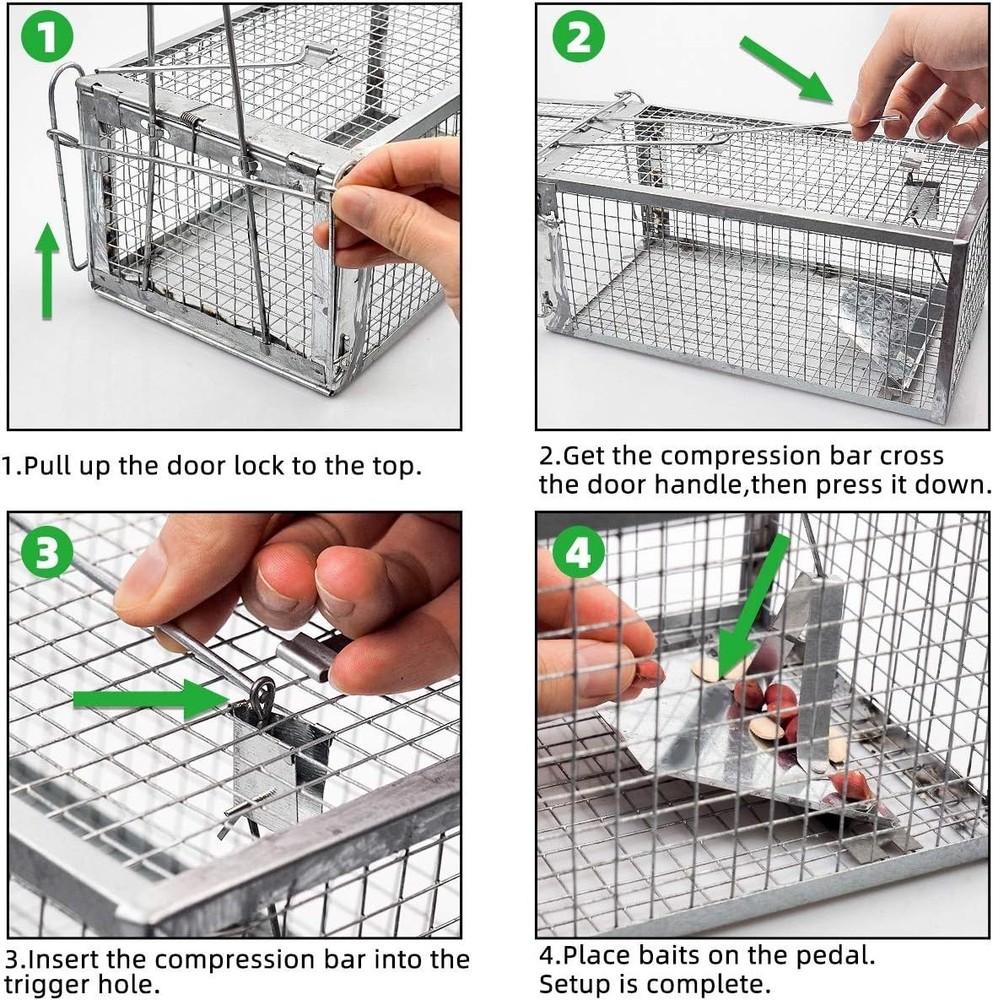 1

1.Pull up the door lock to the top.

2

2.Get the compression bar cross the door handle,then press it down.

3

3.Insert the compression bar into the trigger hole.

4

4.Place baits on the pedal. Setup is complete.