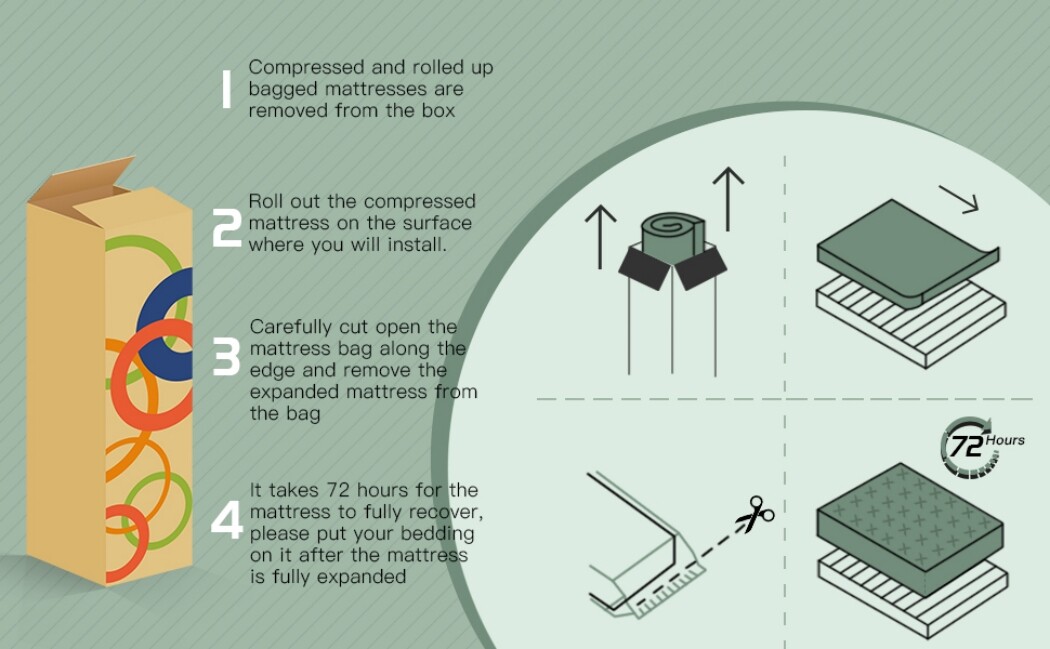 1 Compressed and rolled up bagged mattresses are removed from the box

2 Roll out the compressed mattress on the surface where you will install.

3 Carefully cut open the mattress bag along the edge and remove the expanded mattress from the bag

4 It takes 72 hours for the mattress to fully recover, please put your bedding on it after the mattress is fully expanded

72 Hours