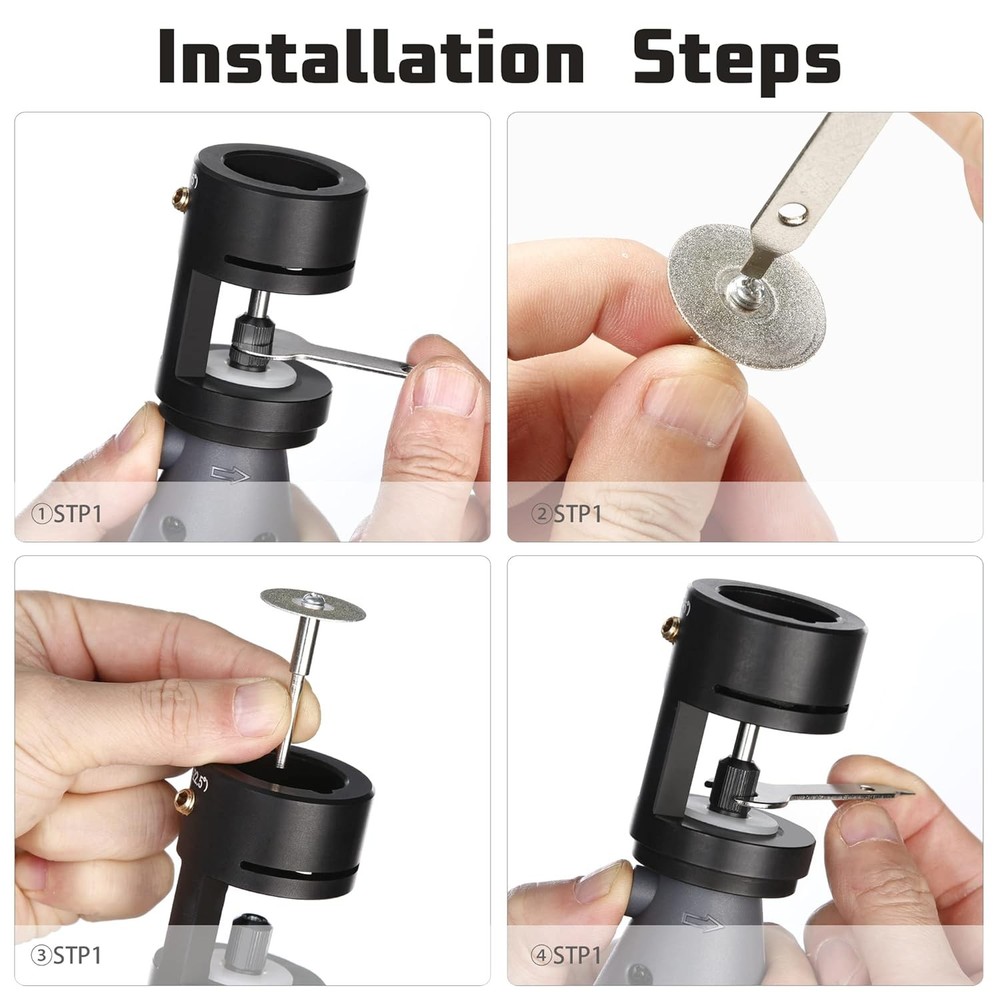 Installation Steps

①STP1

②STP1

③STP1

④STP1