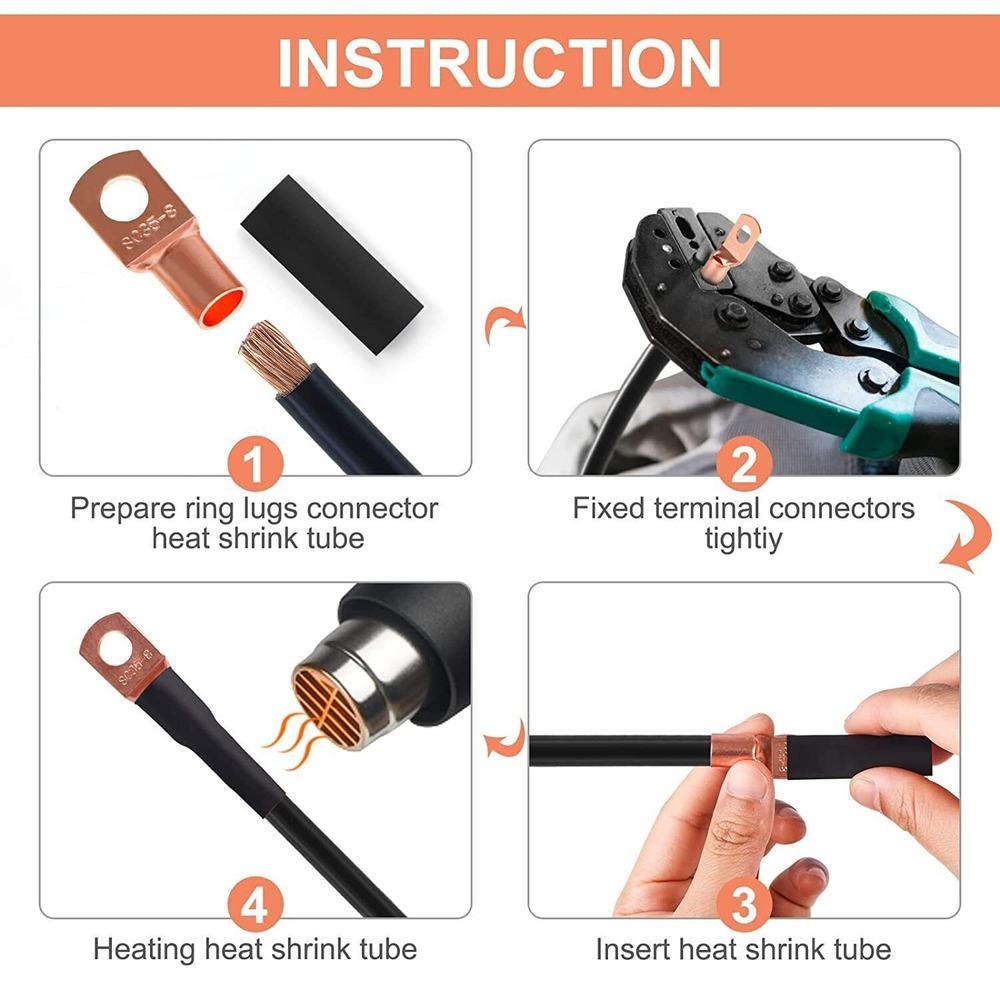 INSTRUCTION

SC35-8

1

Prepare ring lugs connector heat shrink tube

2

Fixed terminal connectors tightiy

SC35-8

4

Heating heat shrink tube

3

Insert heat shrink tube