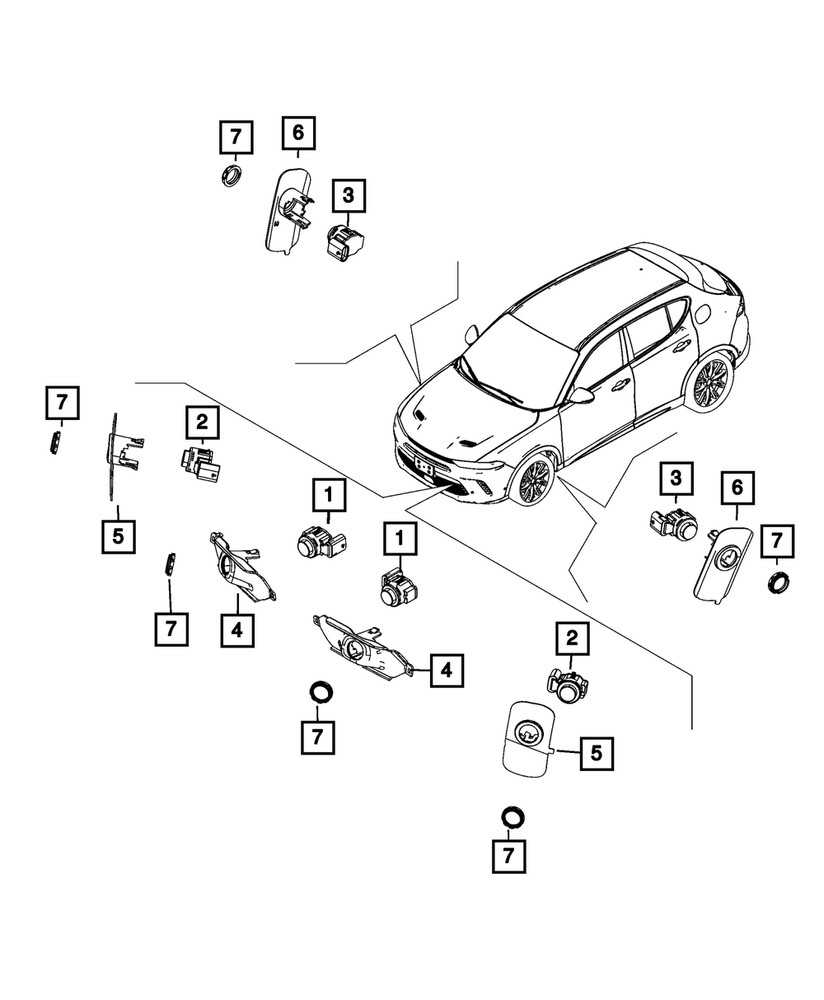 7
6
3
7
2
5
1
1
3
6
7
7
4
4
2
7
5
7