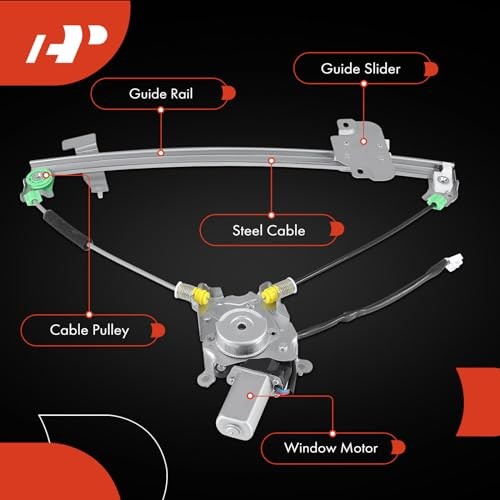 AP

Guide Slider

Guide Rail

Steel Cable

Cable Pulley

Window Motor