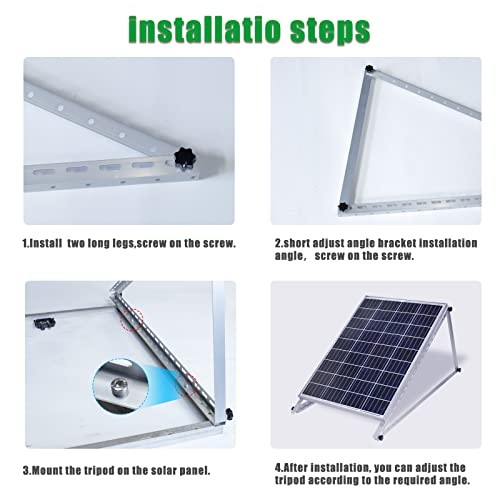 installatio steps

1.Install two long legs,screw on the screw.

2.short adjust angle bracket installation angle, screw on the screw.

3.Mount the tripod on the solar panel.

4.After installation, you can adjust the tripod according to the required angle.