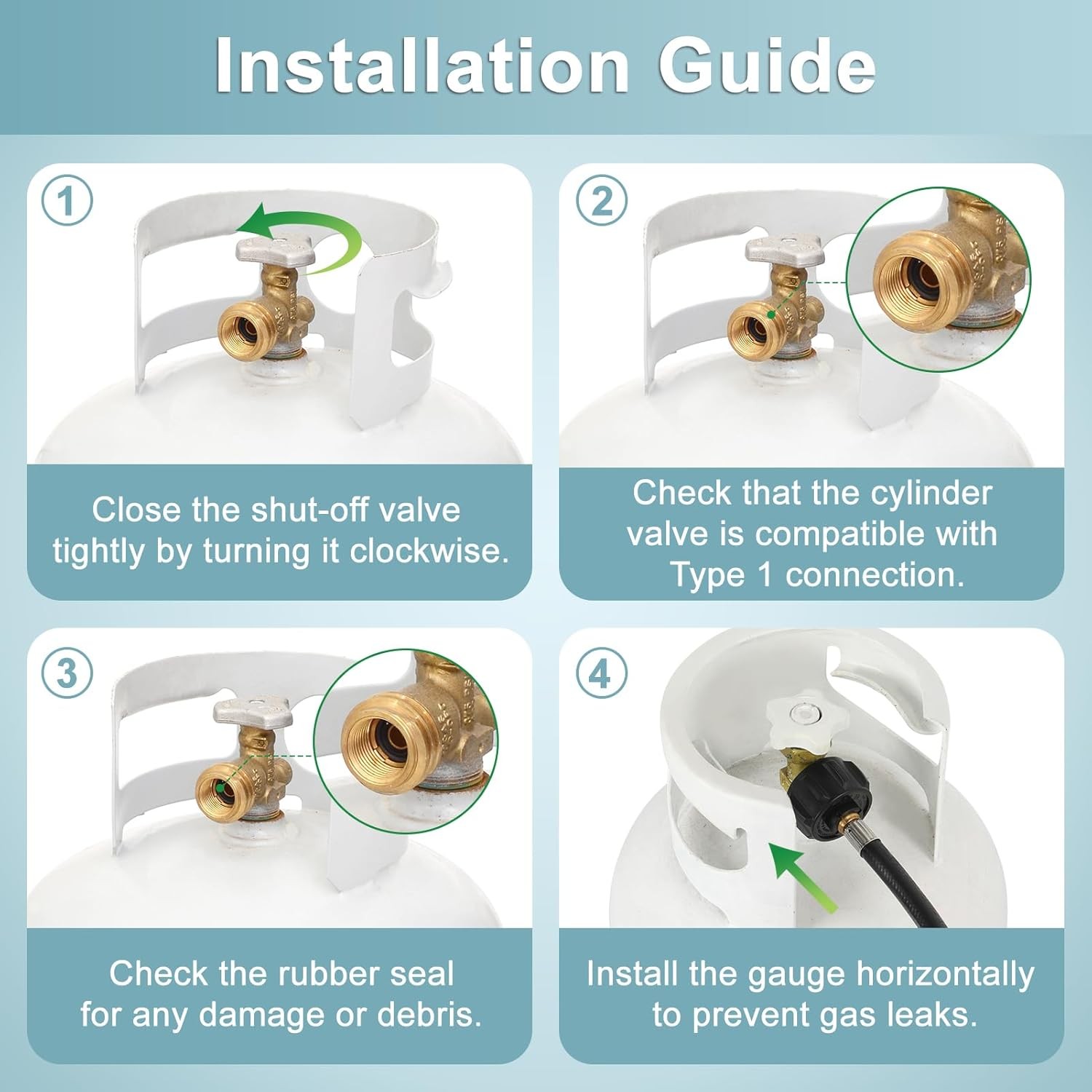 Installation Guide

1

Close the shut-off valve tightly by turning it clockwise.

2

Check that the cylinder valve is compatible with Type 1 connection.

3

Check the rubber seal for any damage or debris.

4

Install the gauge horizontally to prevent gas leaks.