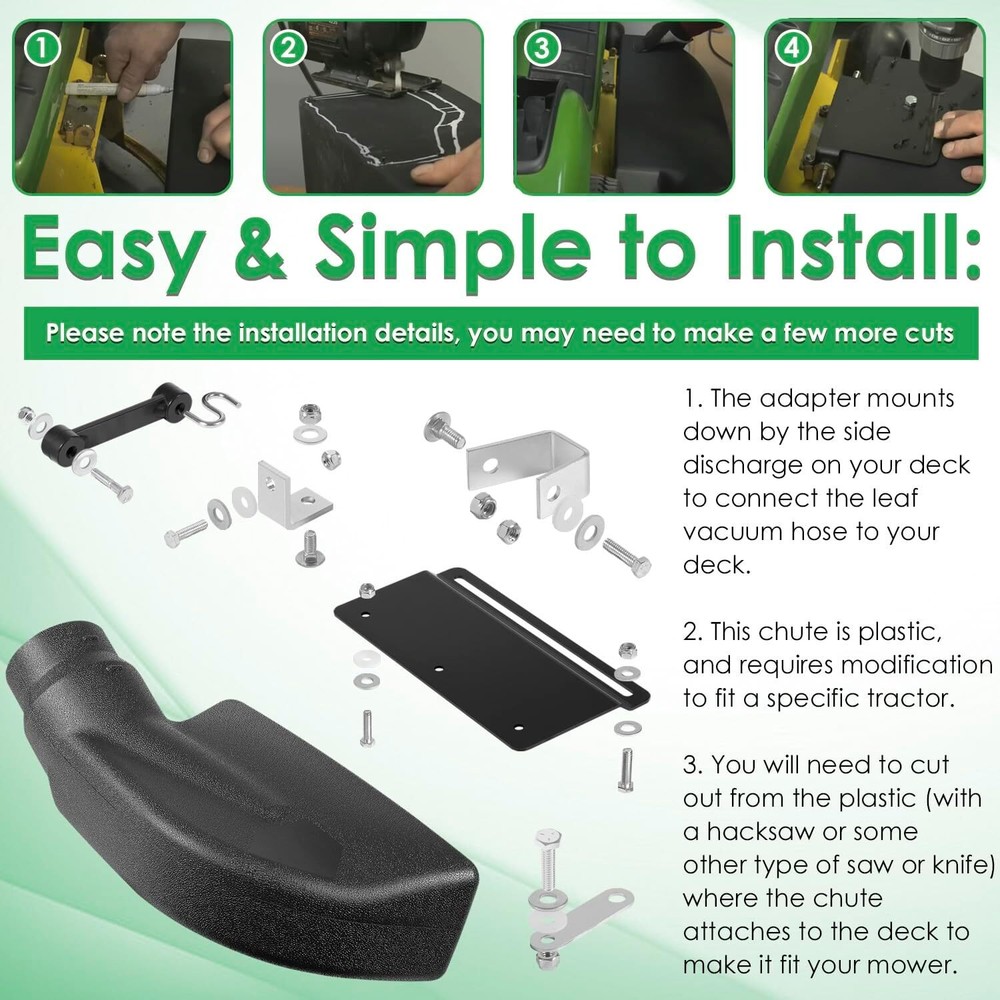 1

2

3

4

Easy & Simple to Install:

Please note the installation details, you may need to make a few more cuts

1. The adapter mounts down by the side discharge on your deck to connect the leaf vacuum hose to your deck.

2. This chute is plastic, and requires modification to fit a specific tractor.

3. You will need to cut out from the plastic (with a hacksaw or some other type of saw or knife) where the chute attaches to the deck to make it fit your mower.