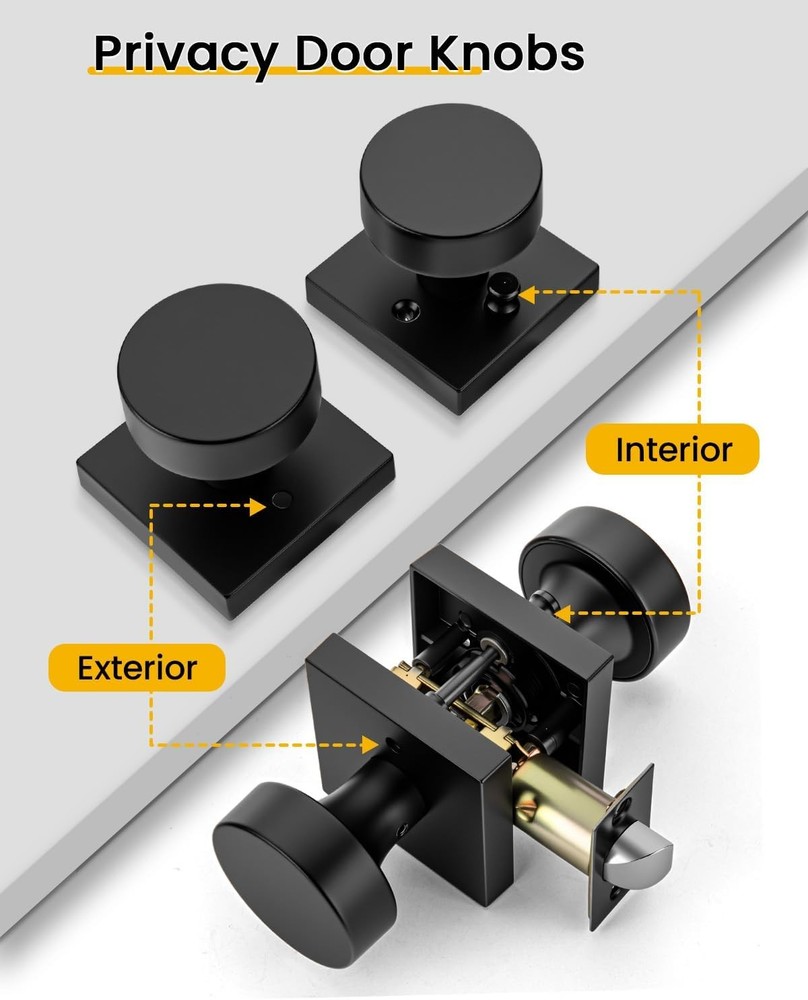 Privacy Door Knobs

Interior

Exterior