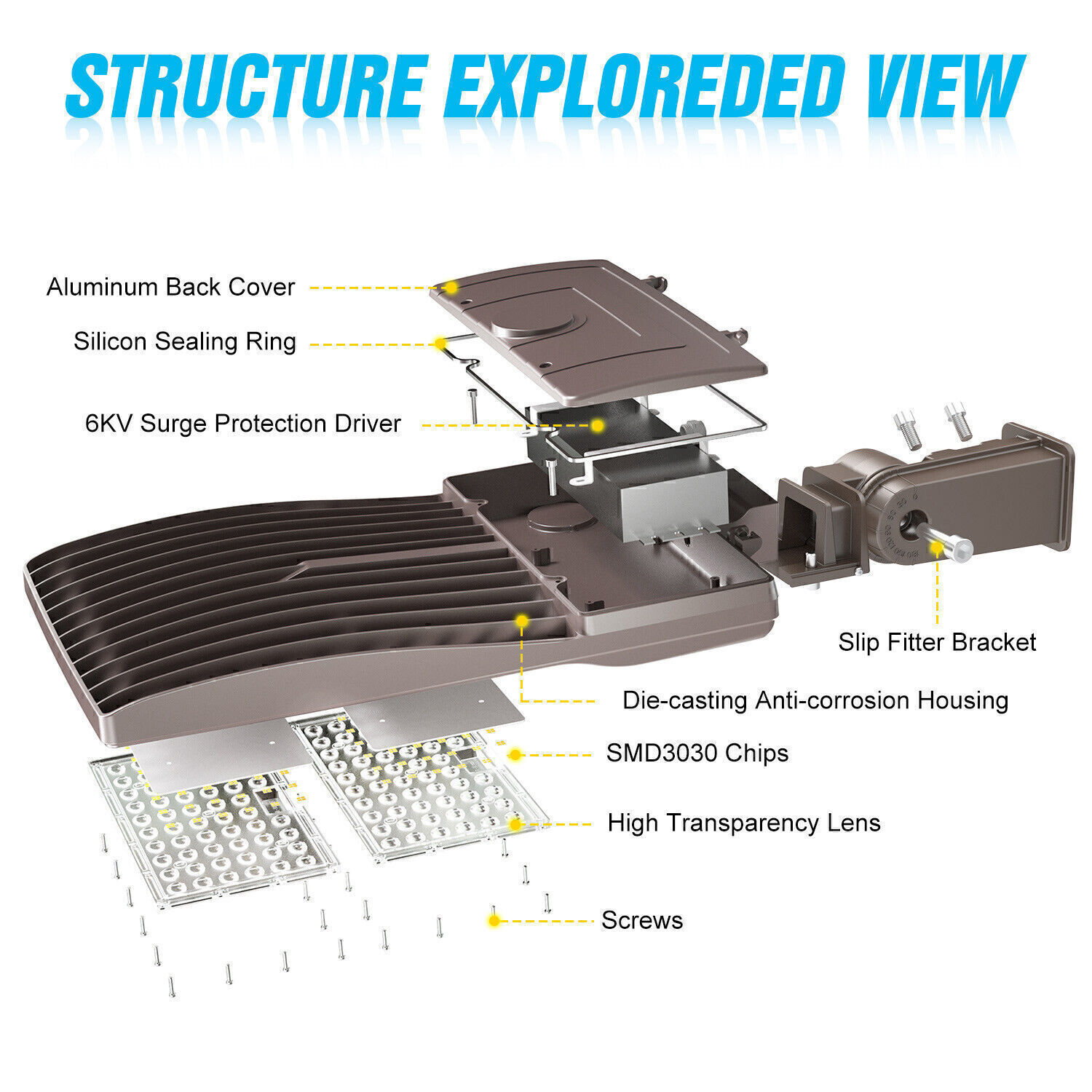 STRUCTURE EXPLOREDED VIEW

Aluminum Back Cover

Silicon Sealing Ring

6KV Surge Protection Driver

Slip Fitter Bracket

Die-casting Anti-corrosion Housing

SMD3030 Chips

High Transparency Lens

Screws