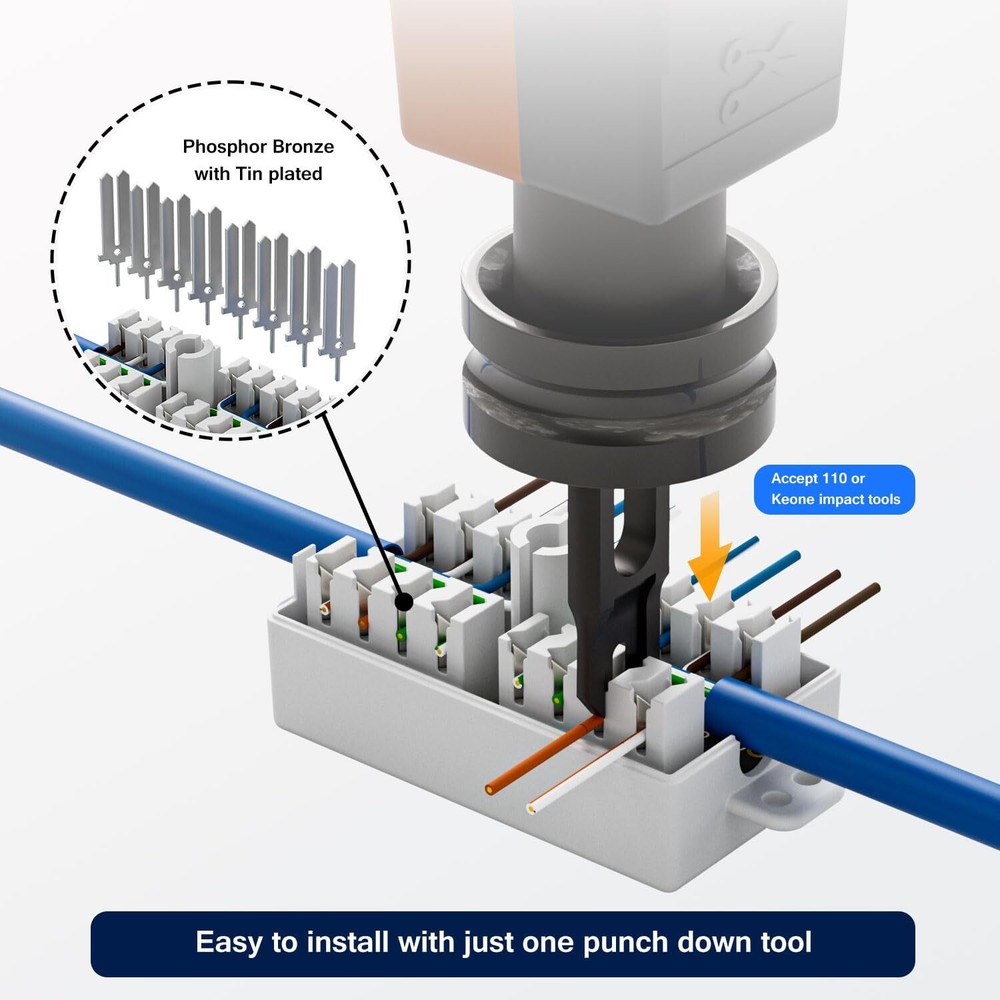 Phosphor Bronze with Tin plated

Accept 110 or Keone impact tools

Easy to install with just one punch down tool