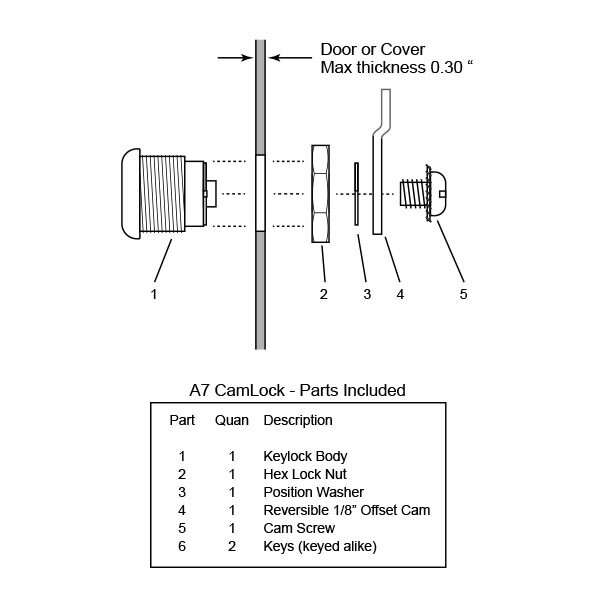 Door or Cover
Max thickness 0.30 “

1

2

3

4

5

A7 CamLock - Parts Included

| Part | Quan | Description |
|---|---|---|
| 1 | 1 | Keylock Body |
| 2 | 1 | Hex Lock Nut |
| 3 | 1 | Position Washer |
| 4 | 1 | Reversible 1/8” Offset Cam |
| 5 | 1 | Cam Screw |
| 6 | 2 | Keys (keyed alike) |