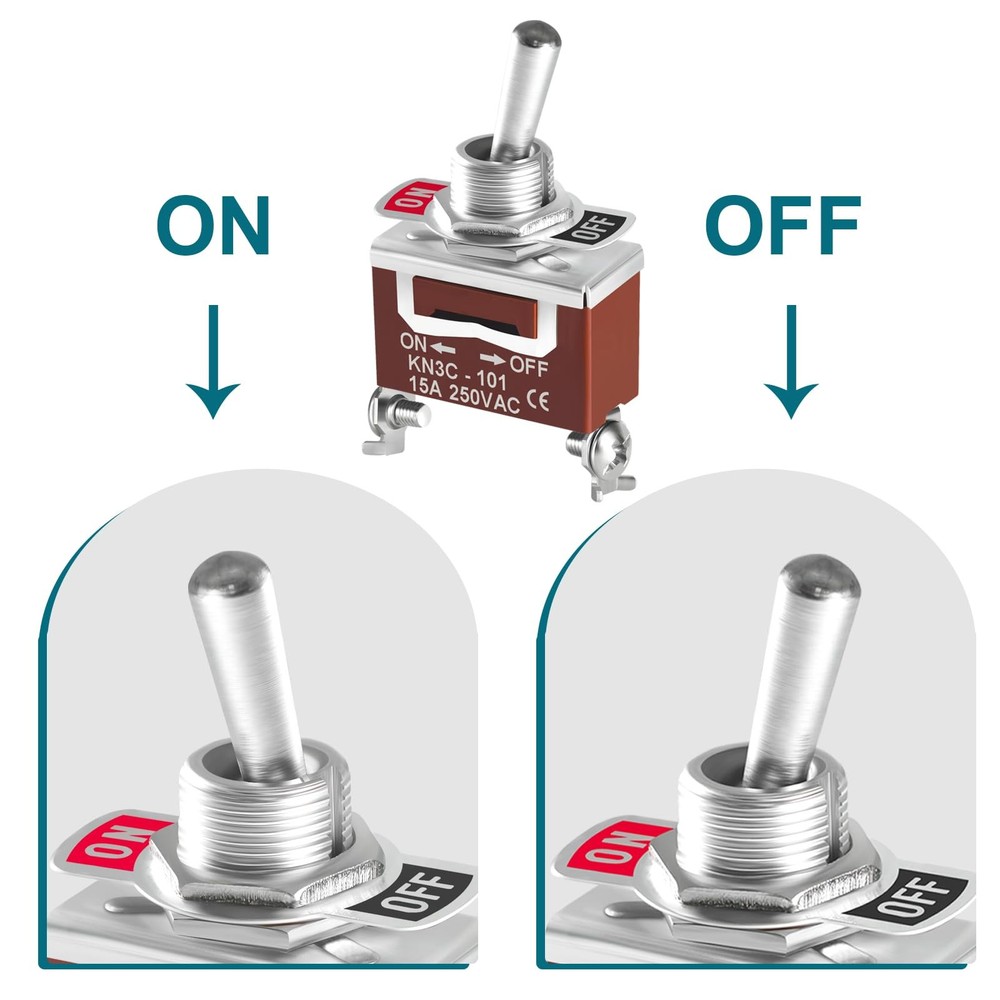 ON

OFF

ON

OFF

ON ← → OFF
KN3C - 101
15A 250VAC CE

ON

OFF

ON

OFF