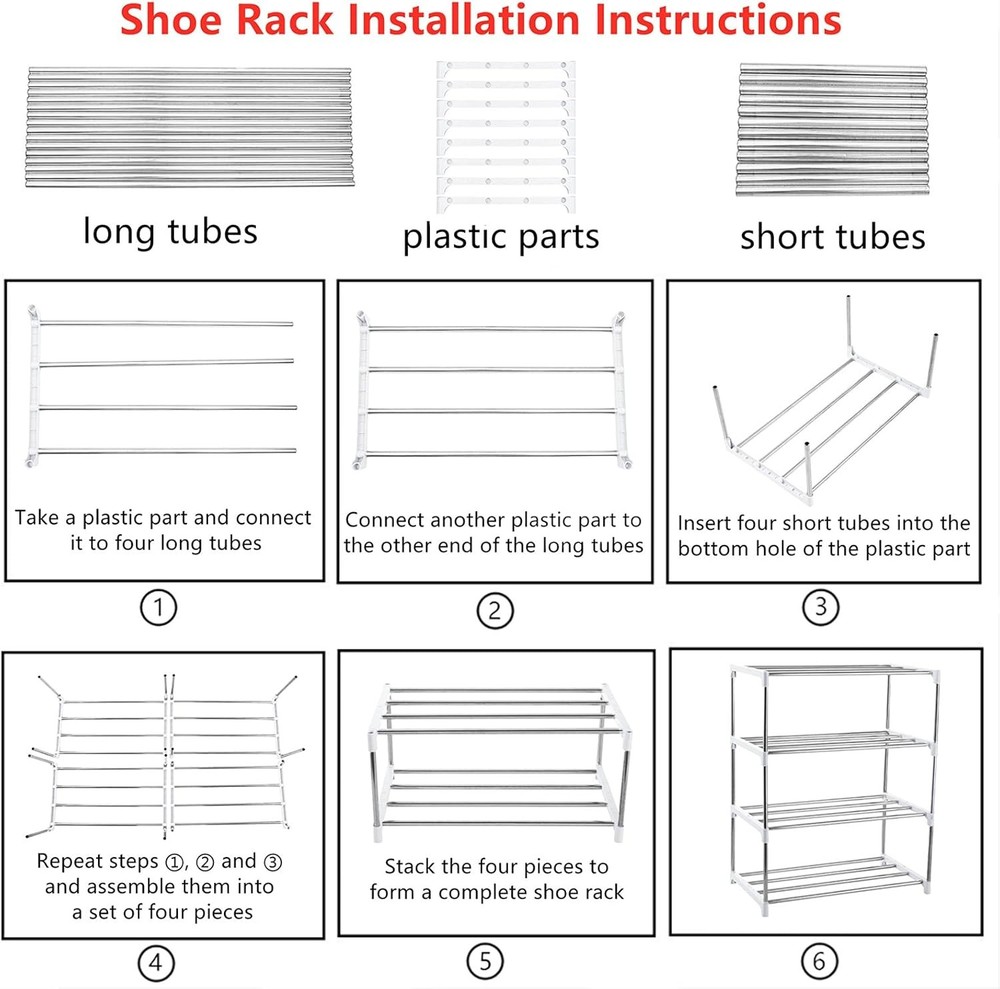 Shoe Rack Installation Instructions

long tubes

plastic parts

short tubes

Take a plastic part and connect it to four long tubes

①

Connect another plastic part to the other end of the long tubes

②

Insert four short tubes into the bottom hole of the plastic part

③

Repeat steps ①, ② and ③ and assemble them into a set of four pieces

④

Stack the four pieces to form a complete shoe rack

⑤

⑥