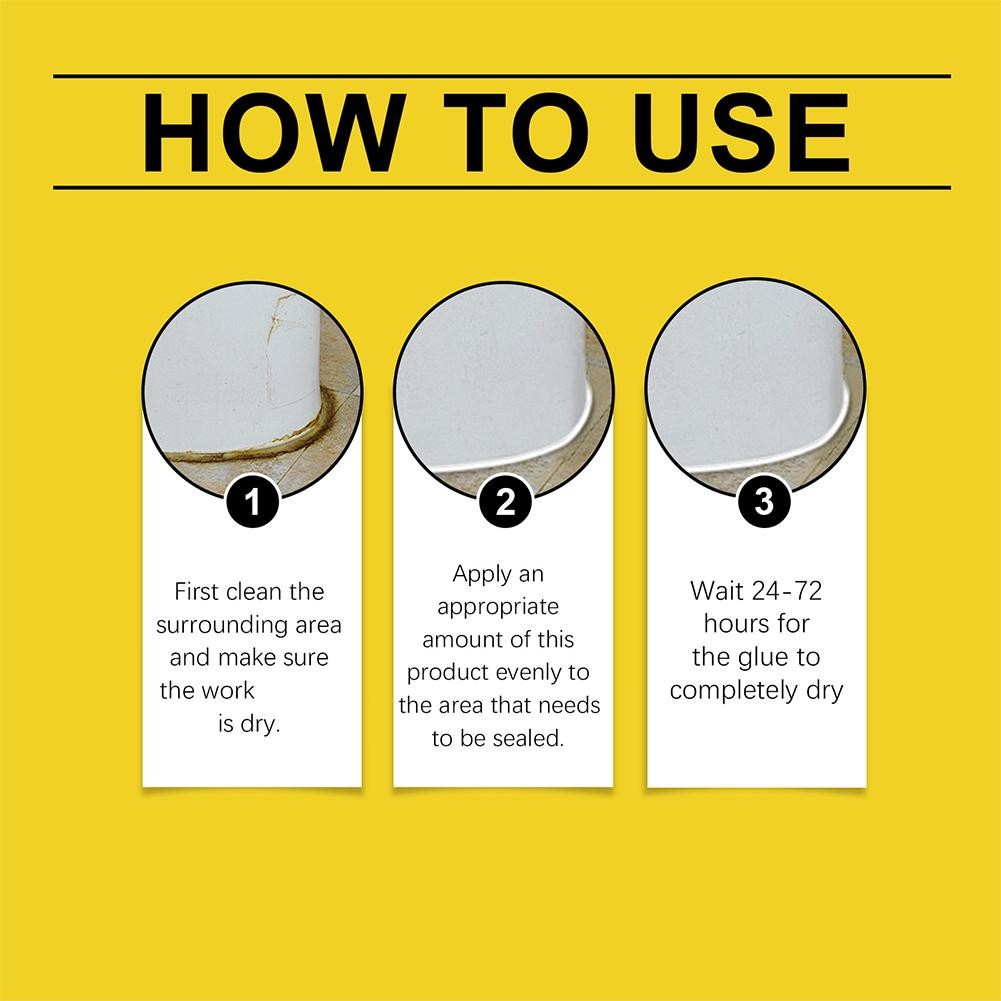 HOW TO USE

1

First clean the surrounding area and make sure the work is dry.

2

Apply an appropriate amount of this product evenly to the area that needs to be sealed.

3

Wait 24-72 hours for the glue to completely dry