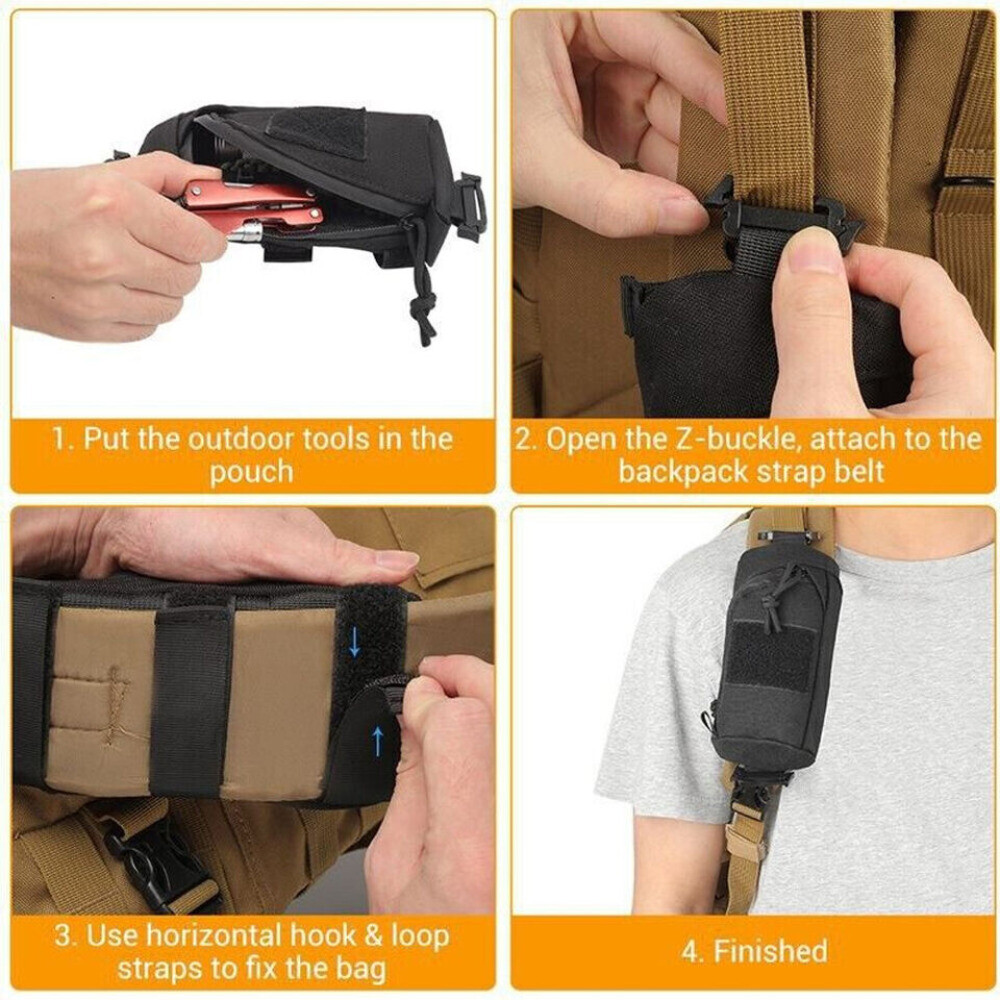 1. Put the outdoor tools in the pouch

2. Open the Z-buckle, attach to the backpack strap belt

3. Use horizontal hook & loop straps to fix the bag

4. Finished