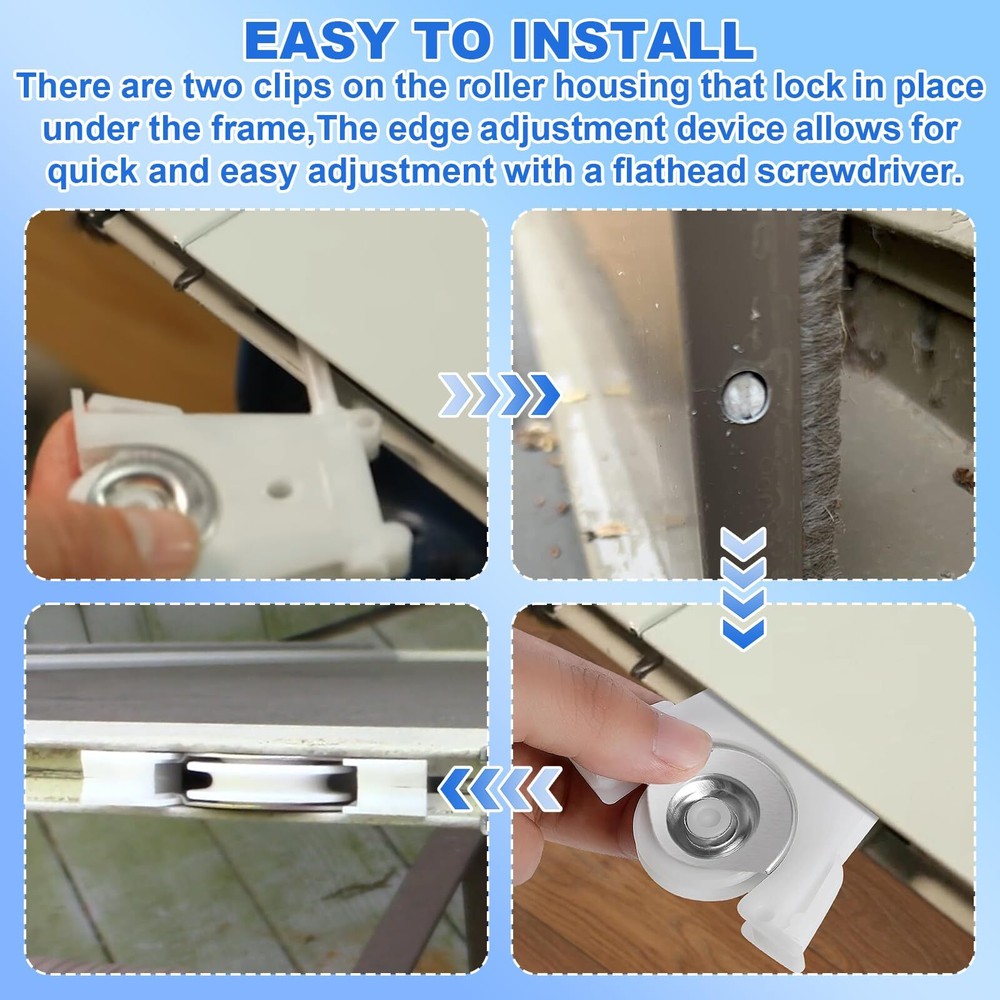 EASY TO INSTALL

There are two clips on the roller housing that lock in place under the frame,The edge adjustment device allows for quick and easy adjustment with a flathead screwdriver.