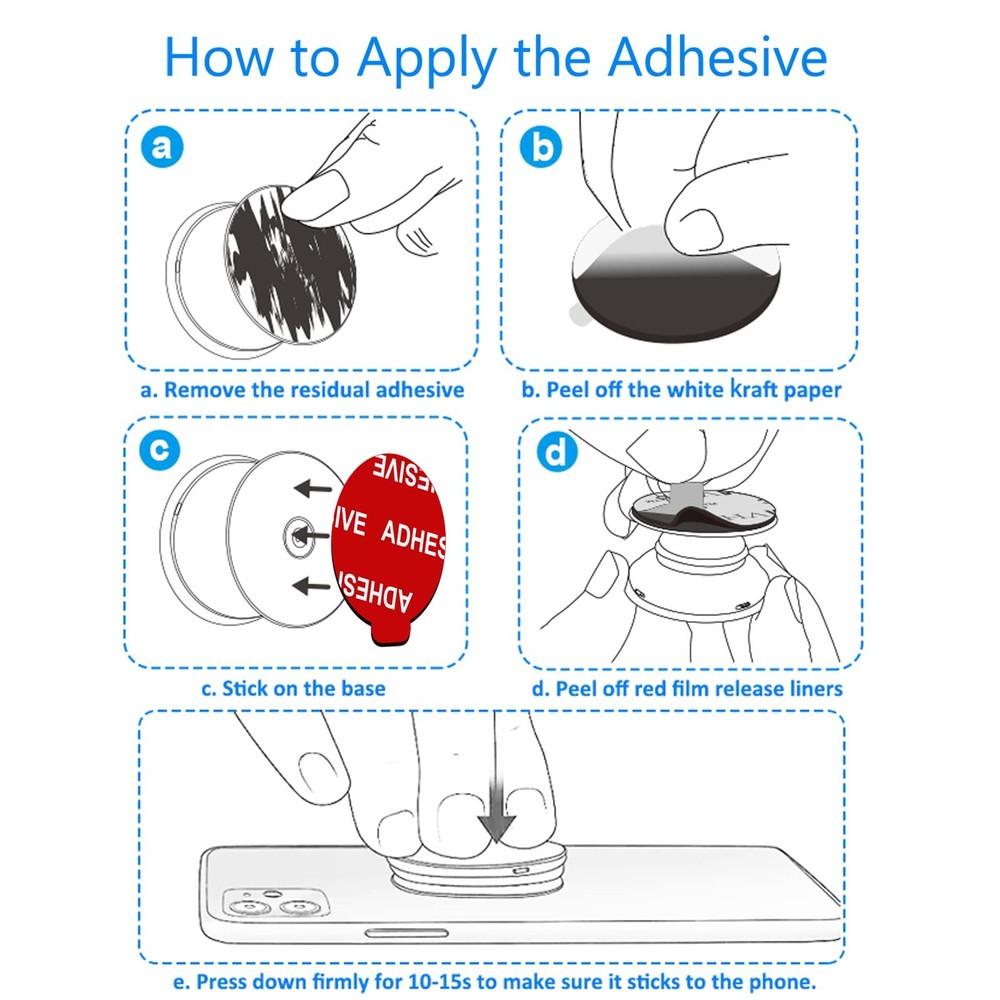 How to Apply the Adhesive

a

a. Remove the residual adhesive

b

b. Peel off the white kraft paper

c

ESIVE
IVE ADHES
ADHESI

c. Stick on the base

d

d. Peel off red film release liners

e. Press down firmly for 10-15s to make sure it sticks to the phone.