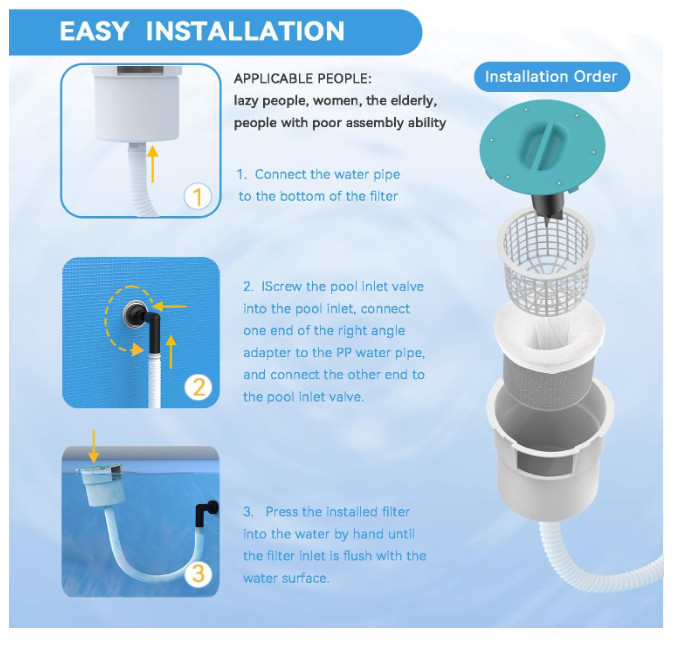 EASY INSTALLATION

APPLICABLE PEOPLE:
lazy people, women, the elderly, people with poor assembly ability

Installation Order

1

1. Connect the water pipe to the bottom of the filter

2

2. IScrew the pool inlet valve into the pool inlet, connect one end of the right angle adapter to the PP water pipe, and connect the other end to the pool inlet valve.

3

3. Press the installed filter into the water by hand until the filter inlet is flush with the water surface.