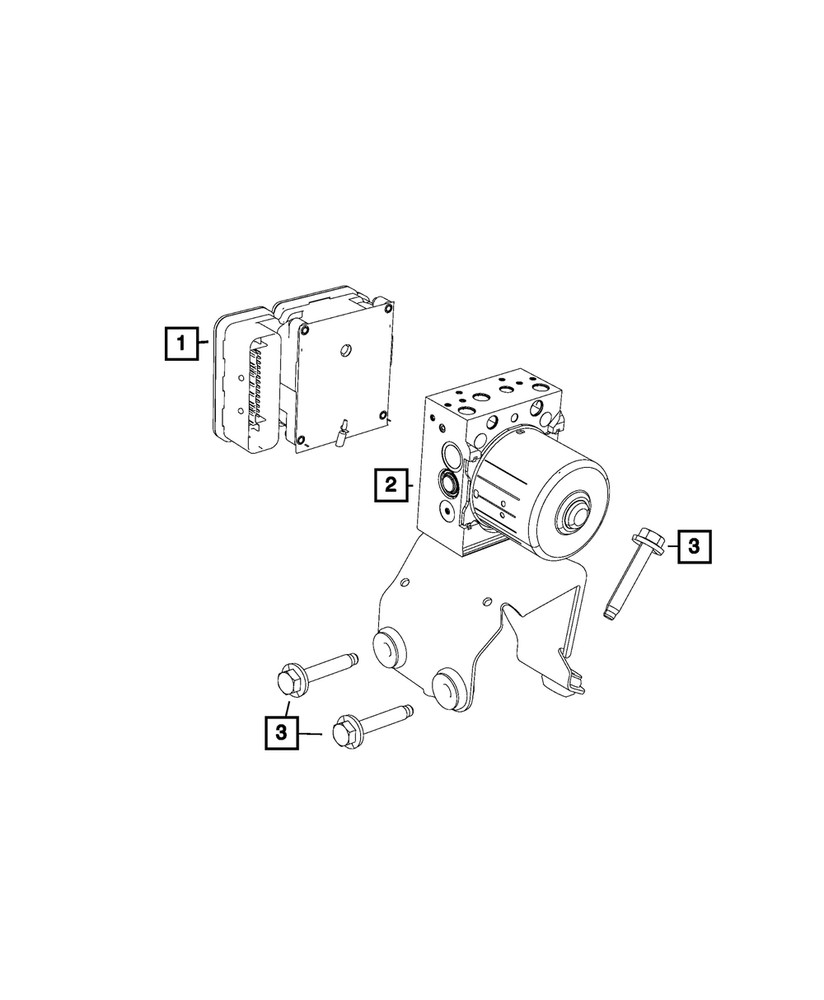 1
2
3
3