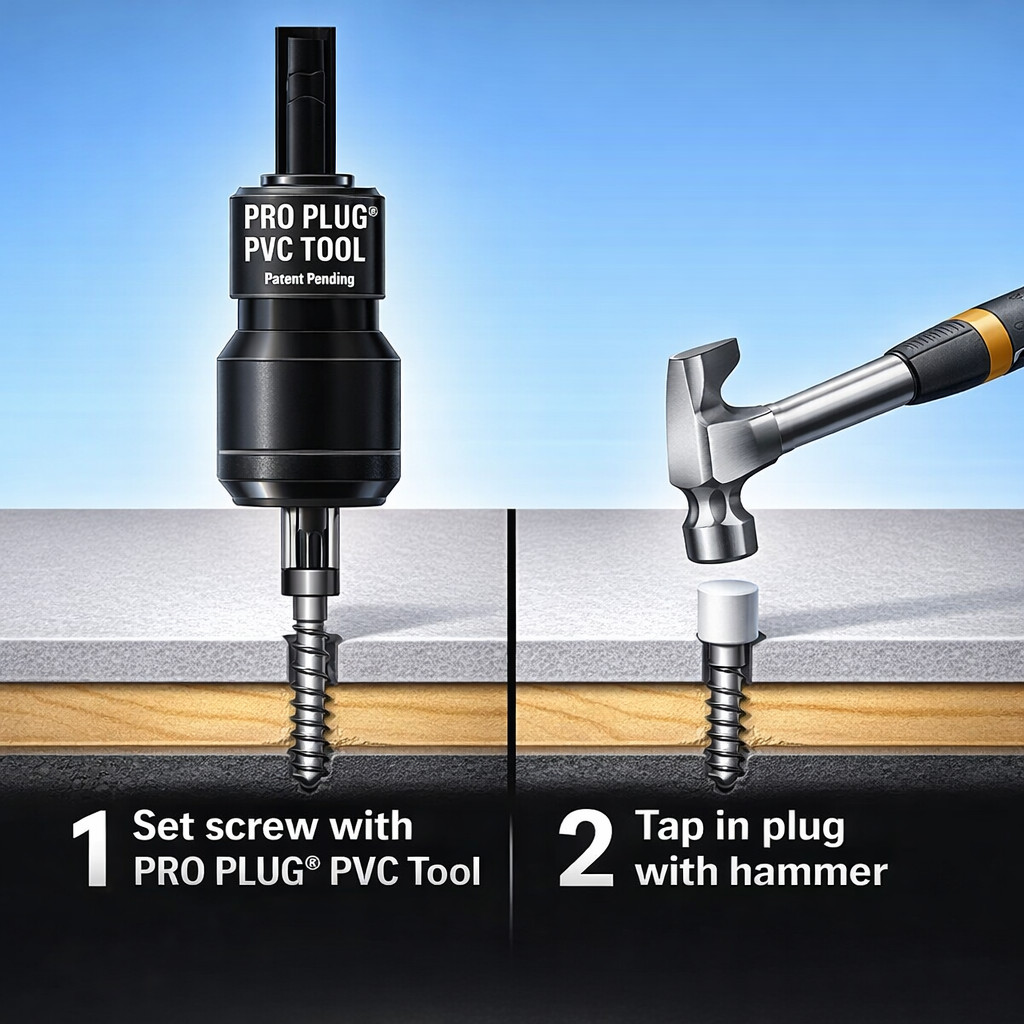 PRO PLUG®
PVC TOOL
Patent Pending

1 Set screw with PRO PLUG® PVC Tool

2 Tap in plug with hammer