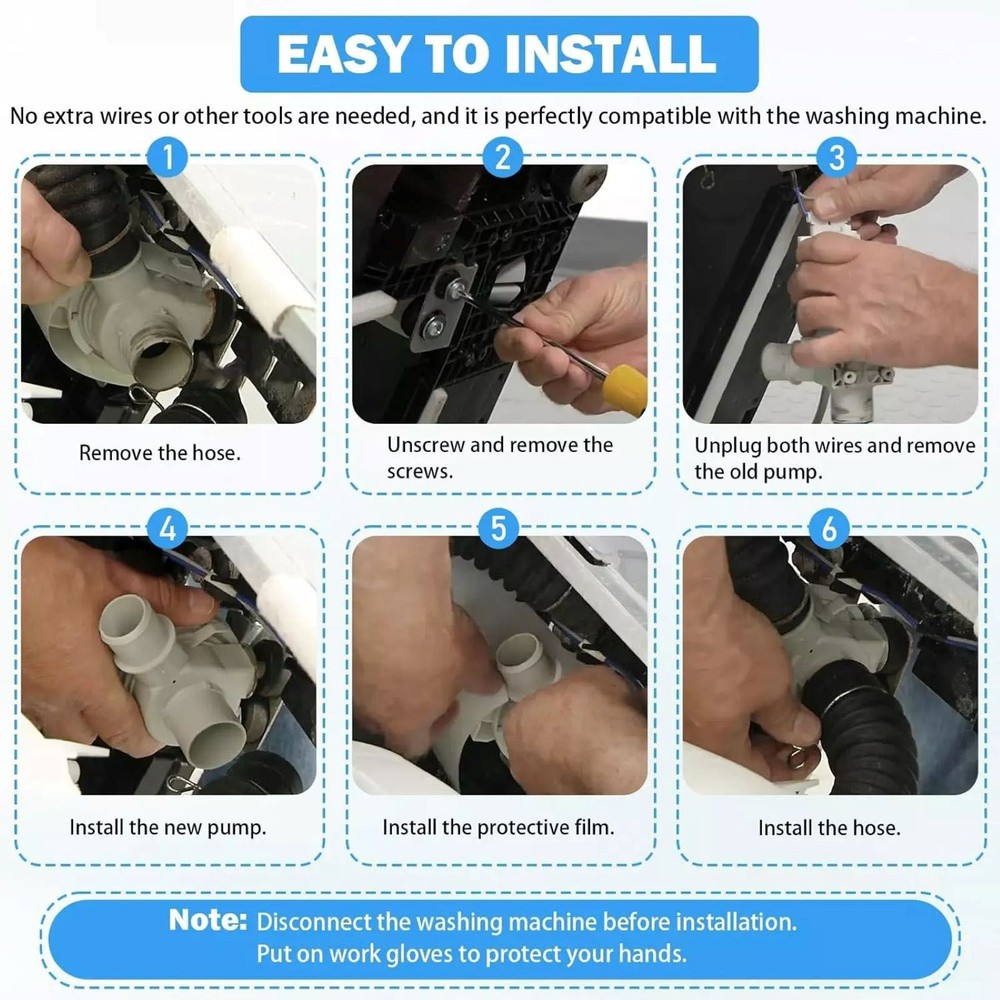 EASY TO INSTALL

No extra wires or other tools are needed, and it is perfectly compatible with the washing machine.

1

Remove the hose.

2

Unscrew and remove the screws.

3

Unplug both wires and remove the old pump.

4

Install the new pump.

5

Install the protective film.

6

Install the hose.

Note: Disconnect the washing machine before installation. Put on work gloves to protect your hands.