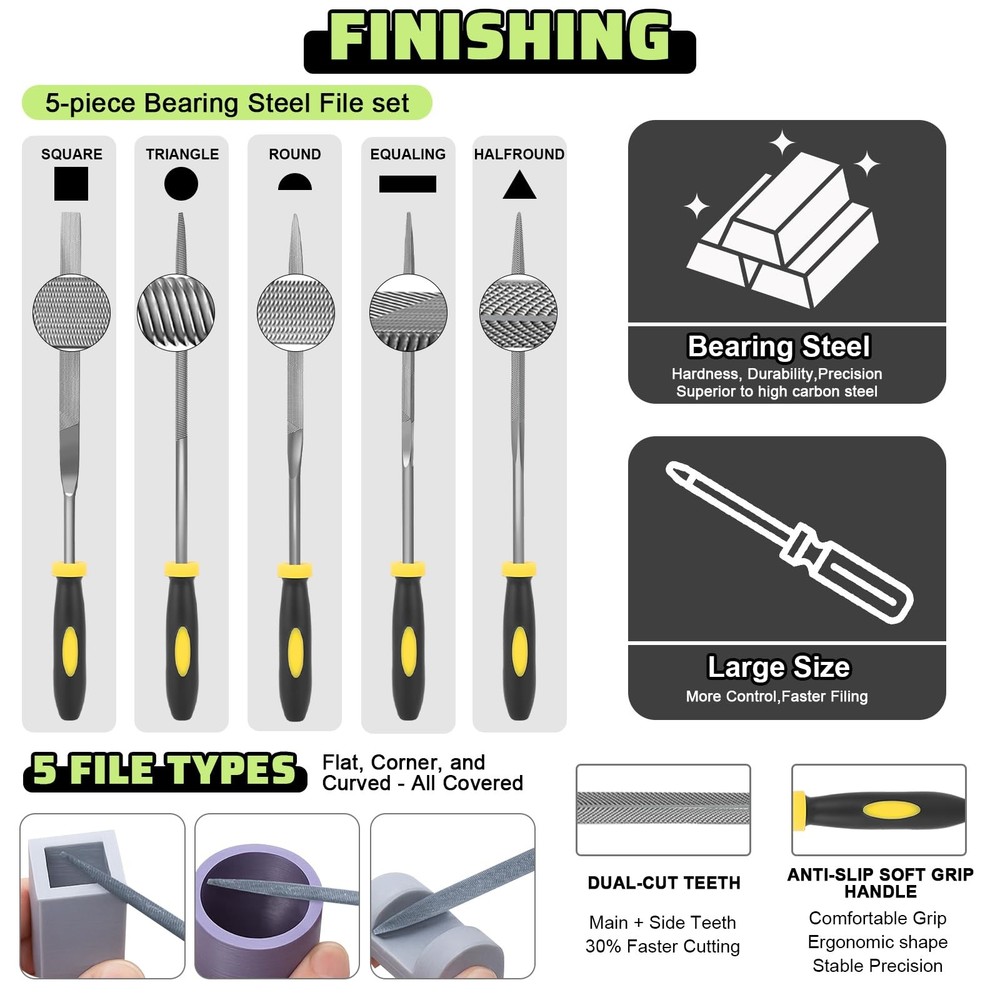 FINISHING

5-piece Bearing Steel File set

SQUARE

TRIANGLE

ROUND

EQUALING

HALFROUND

Bearing Steel

Hardness, Durability,Precision
Superior to high carbon steel

Large Size

More Control,Faster Filing

5 FILE TYPES

Flat, Corner, and Curved - All Covered

DUAL-CUT TEETH

Main + Side Teeth
30% Faster Cutting

ANTI-SLIP SOFT GRIP HANDLE

Comfortable Grip
Ergonomic shape
Stable Precision