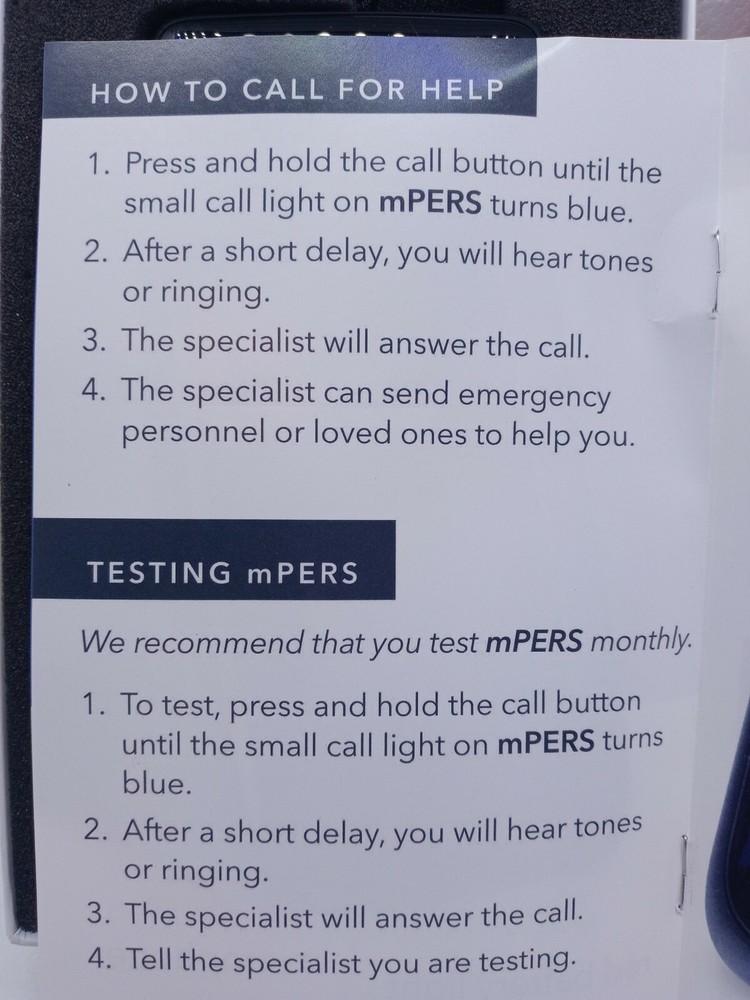 HOW TO CALL FOR HELP

1. Press and hold the call button until the small call light on mPERS turns blue.
2. After a short delay, you will hear tones or ringing.
3. The specialist will answer the call.
4. The specialist can send emergency personnel or loved ones to help you.

TESTING mPERS

We recommend that you test mPERS monthly.

1. To test, press and hold the call button until the small call light on mPERS turns blue.
2. After a short delay, you will hear tones or ringing.
3. The specialist will answer the call.
4. Tell the specialist you are testing.