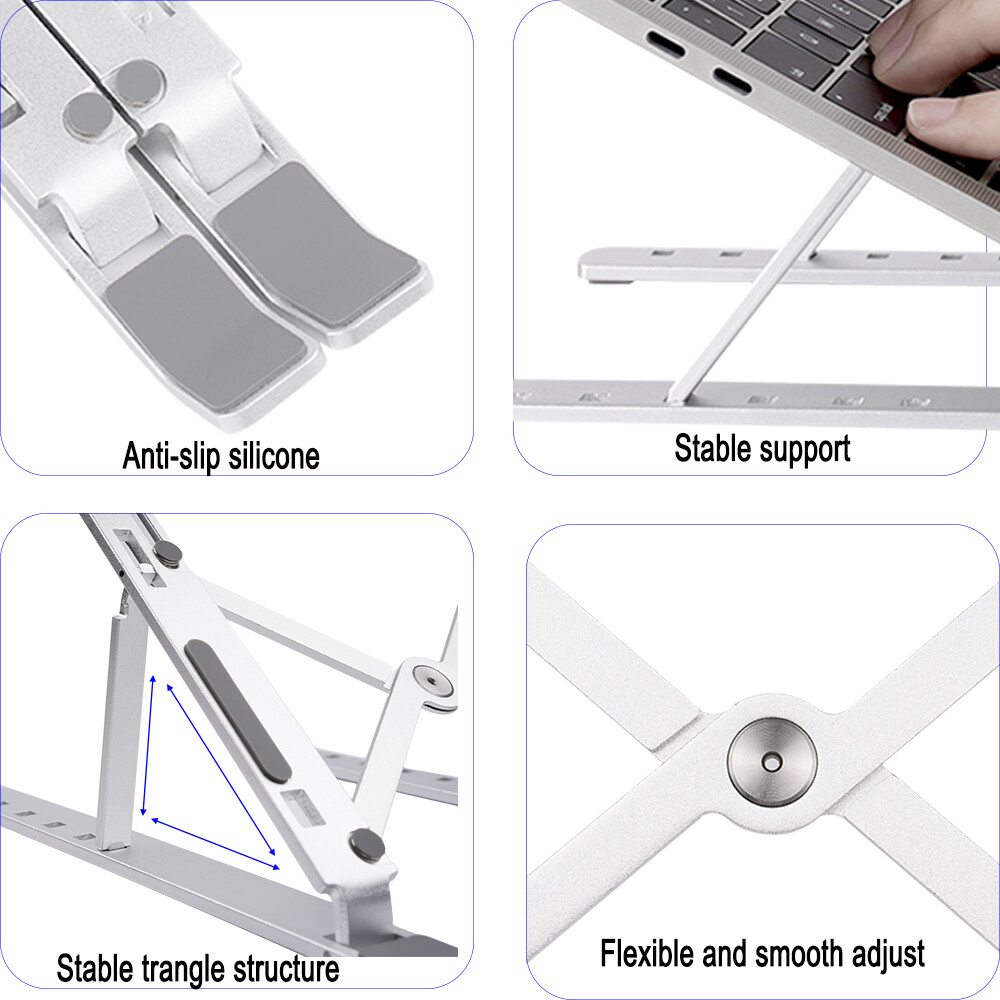 Anti-slip silicone

Stable support

Stable trangle structure

Flexible and smooth adjust