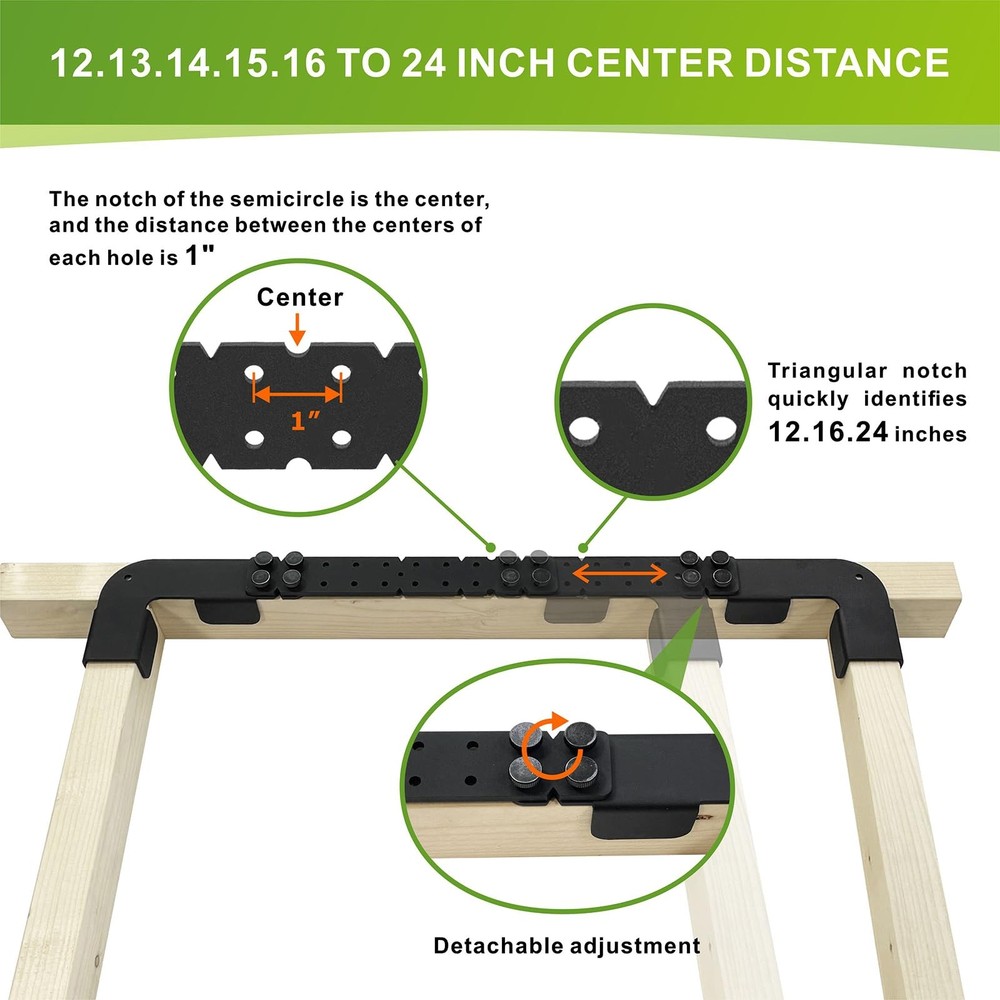 12.13.14.15.16 TO 24 INCH CENTER DISTANCE

The notch of the semicircle is the center, and the distance between the centers of each hole is 1"

Center

1″

Triangular notch quickly identifies 12.16.24 inches

Detachable adjustment