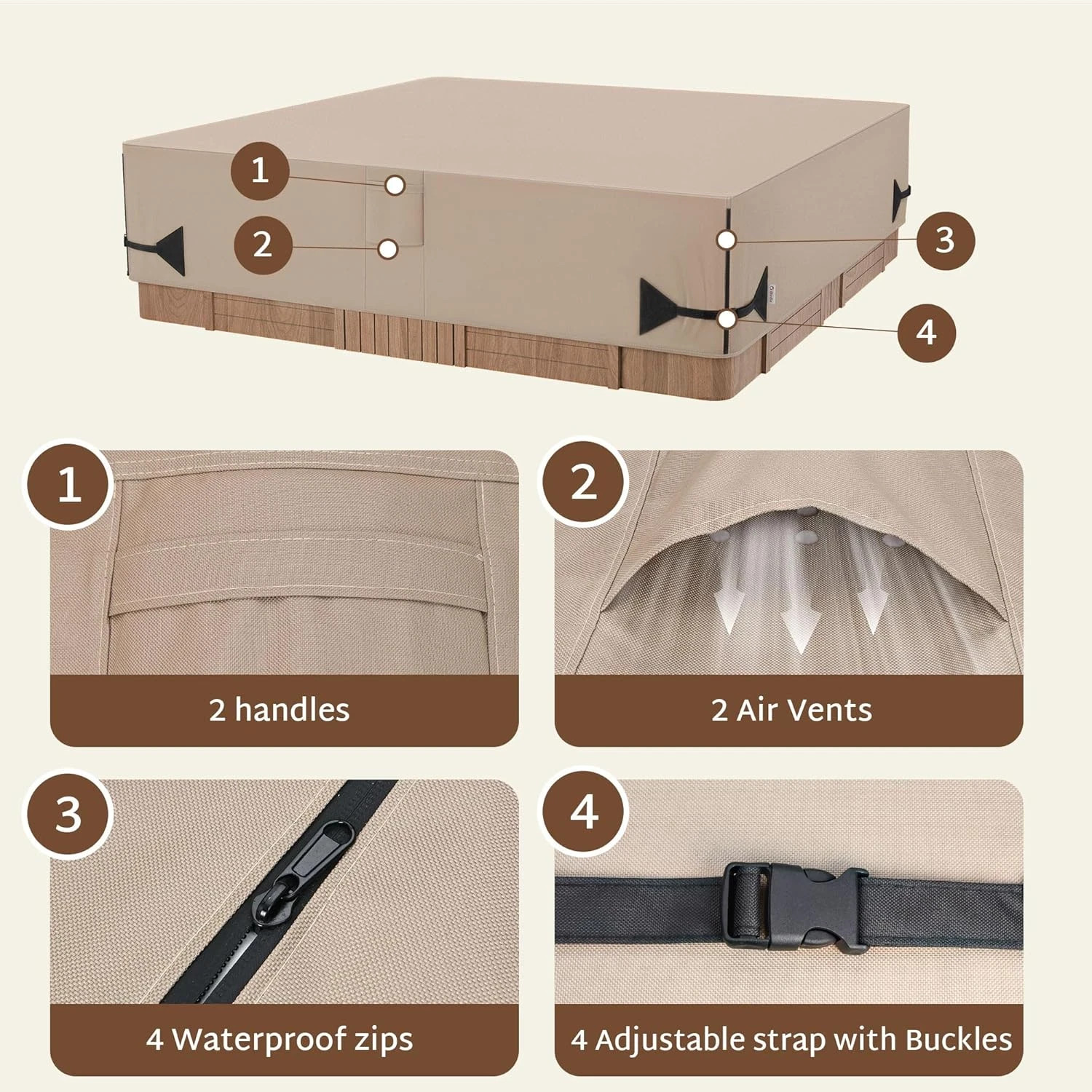 1
2
3
4

1
2 handles

2
2 Air Vents

3
4 Waterproof zips

4
4 Adjustable strap with Buckles