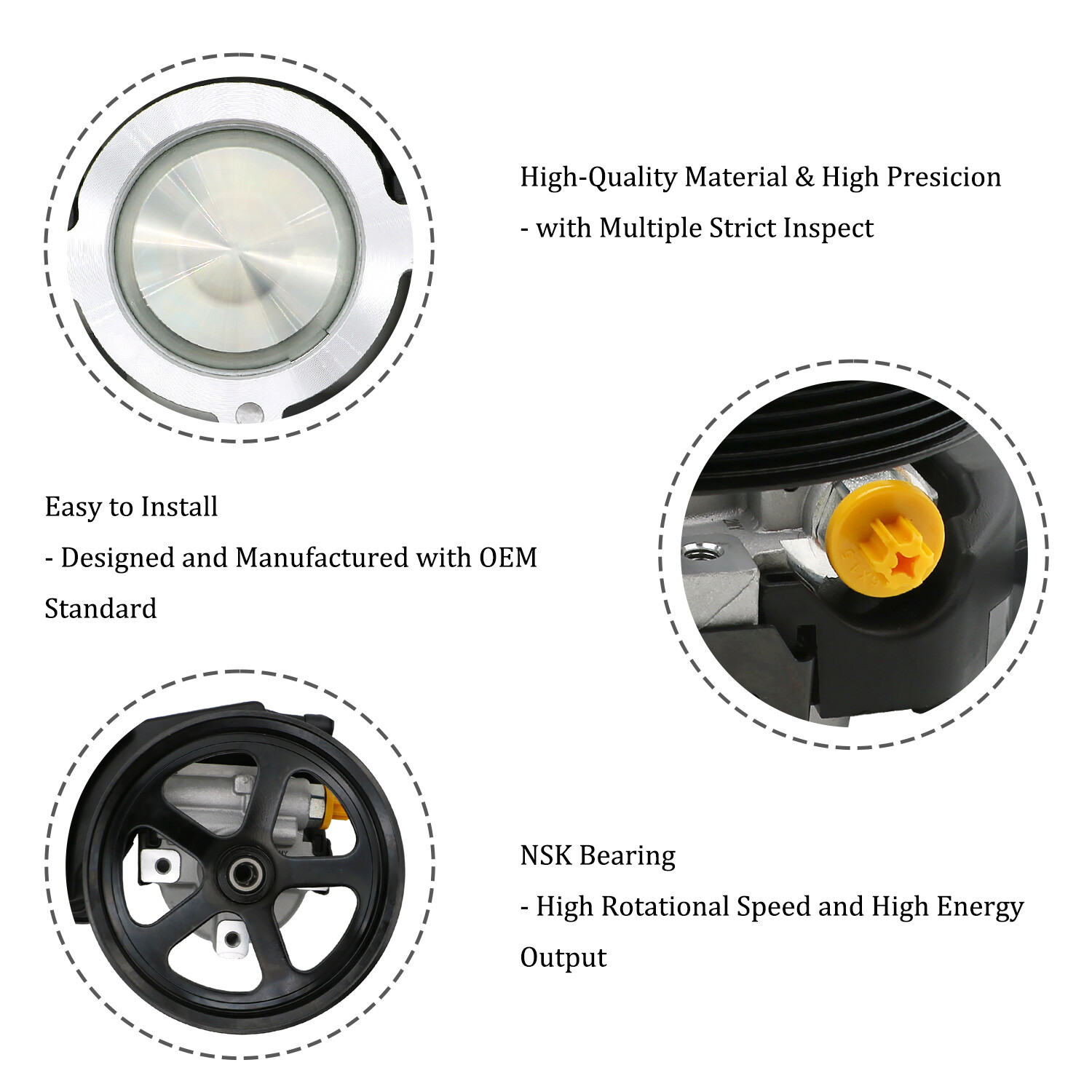 High-Quality Material & High Presicion

- with Multiple Strict Inspect

Easy to Install

- Designed and Manufactured with OEM Standard

NSK Bearing

- High Rotational Speed and High Energy Output