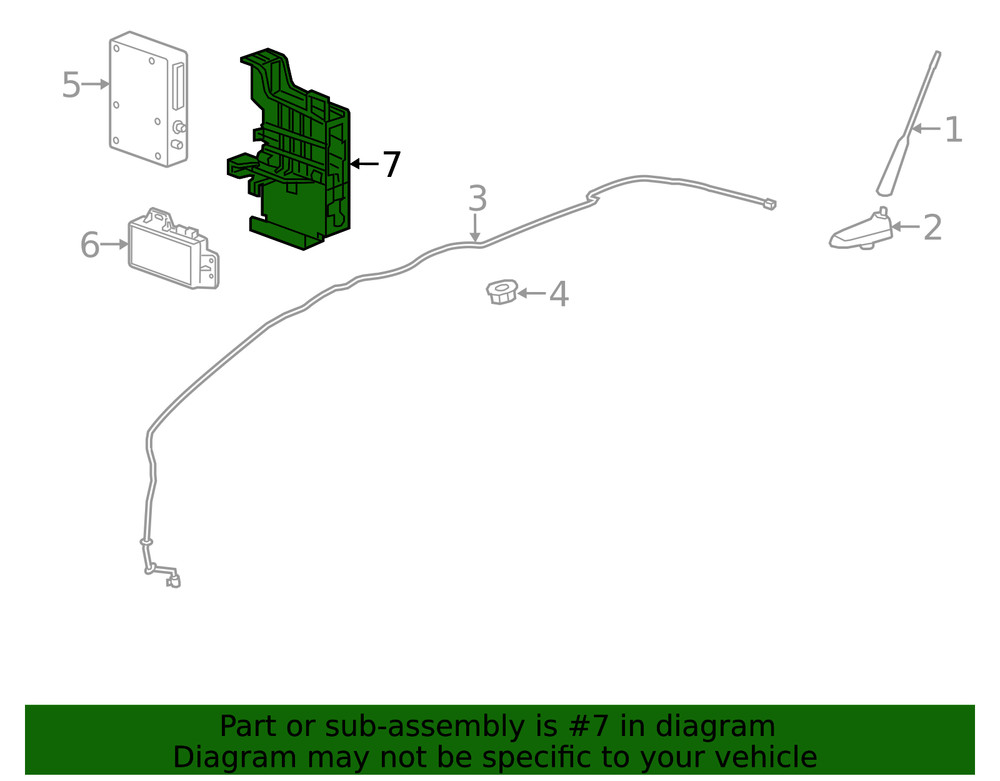 5
7
1
3
2
6
4

Part or sub-assembly is #7 in diagram
Diagram may not be specific to your vehicle