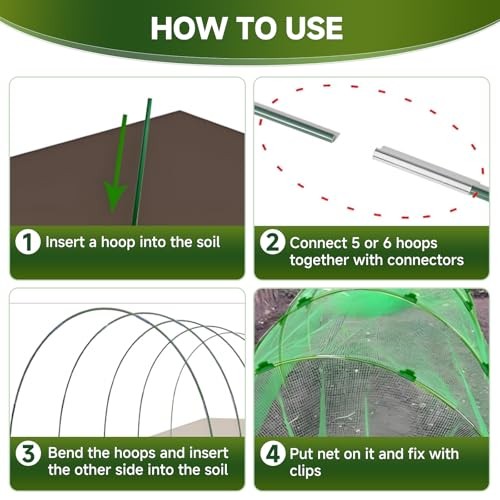 HOW TO USE

1 Insert a hoop into the soil

2 Connect 5 or 6 hoops together with connectors

3 Bend the hoops and insert the other side into the soil

4 Put net on it and fix with clips