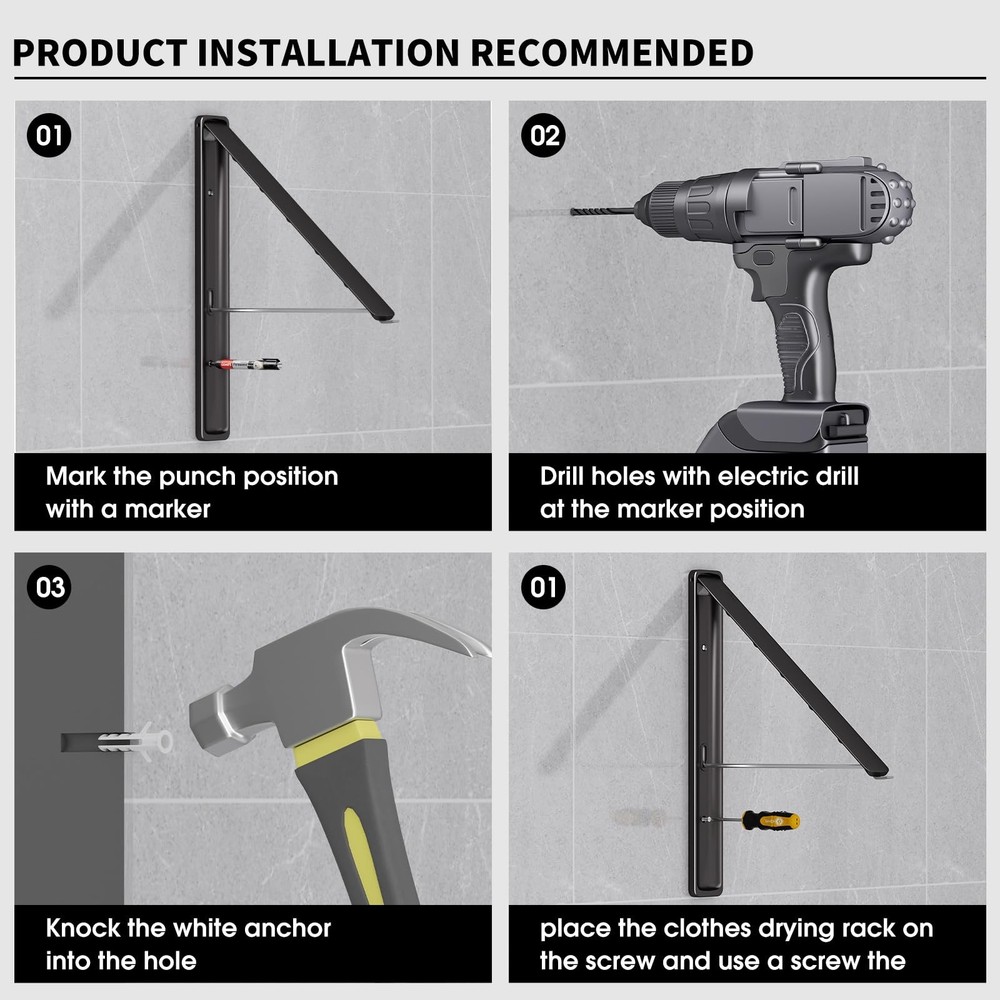 PRODUCT INSTALLATION RECOMMENDED

01

Mark the punch position with a marker

02

Drill holes with electric drill at the marker position

03

Knock the white anchor into the hole

01

place the clothes drying rack on the screw and use a screw the