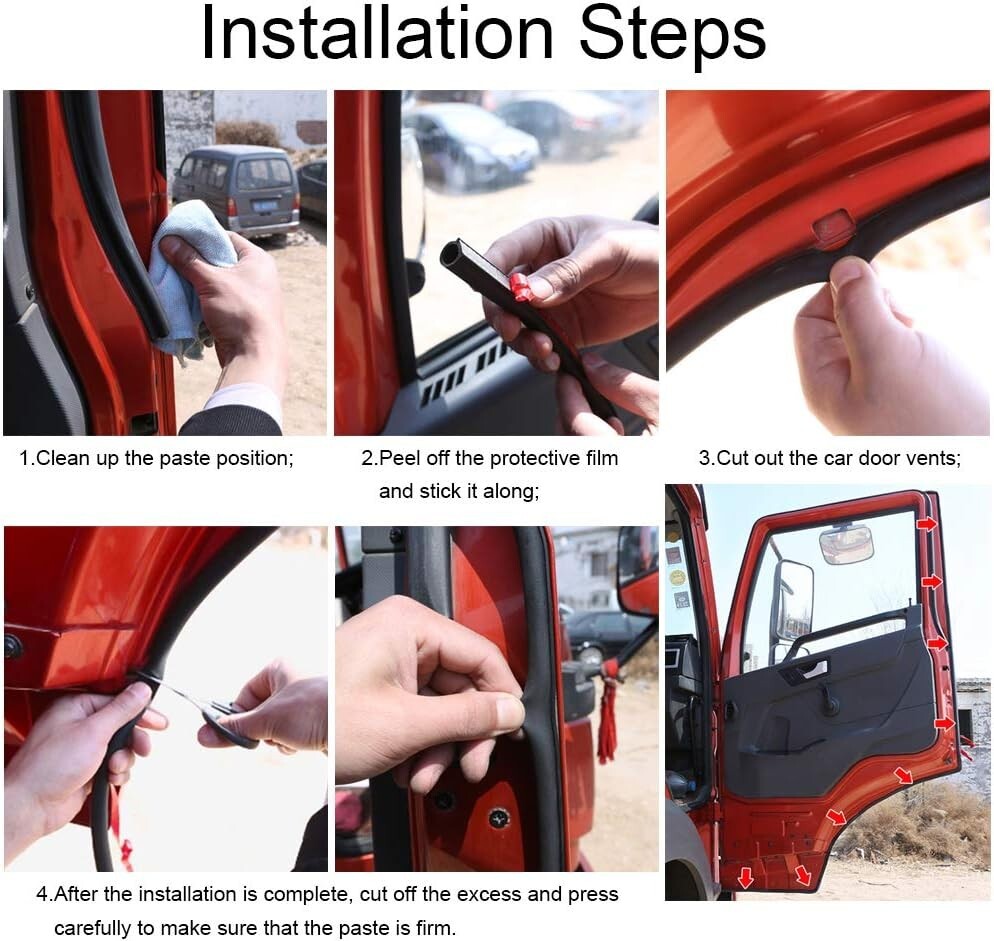 Installation Steps

1.Clean up the paste position;

2.Peel off the protective film and stick it along;

3.Cut out the car door vents;

4.After the installation is complete, cut off the excess and press carefully to make sure that the paste is firm.