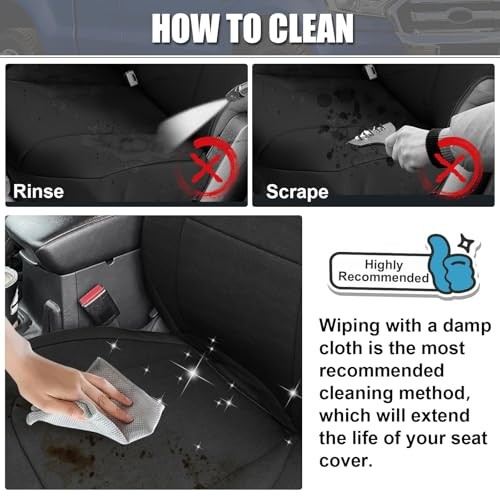 HOW TO CLEAN

Rinse

Scrape

Highly Recommended

Wiping with a damp cloth is the most recommended cleaning method, which will extend the life of your seat cover.