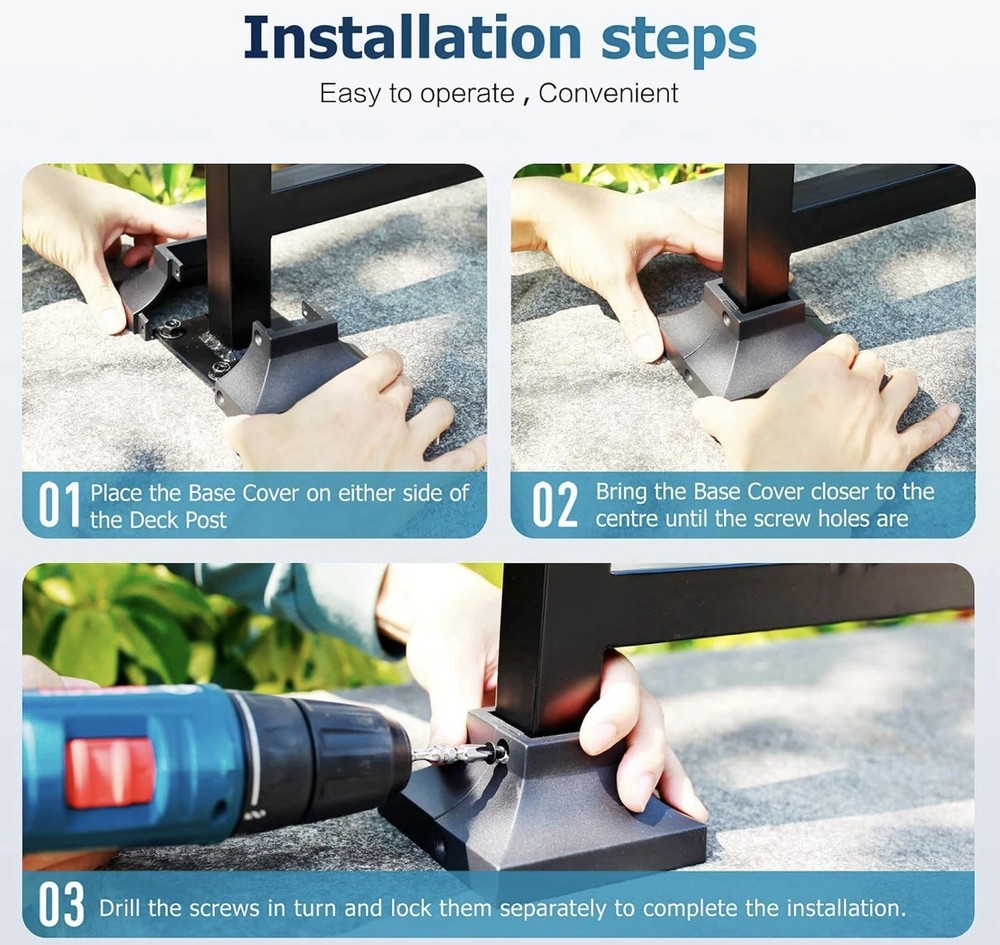 Installation steps

Easy to operate , Convenient

01 Place the Base Cover on either side of the Deck Post

02 Bring the Base Cover closer to the centre until the screw holes are

03 Drill the screws in turn and lock them separately to complete the installation.