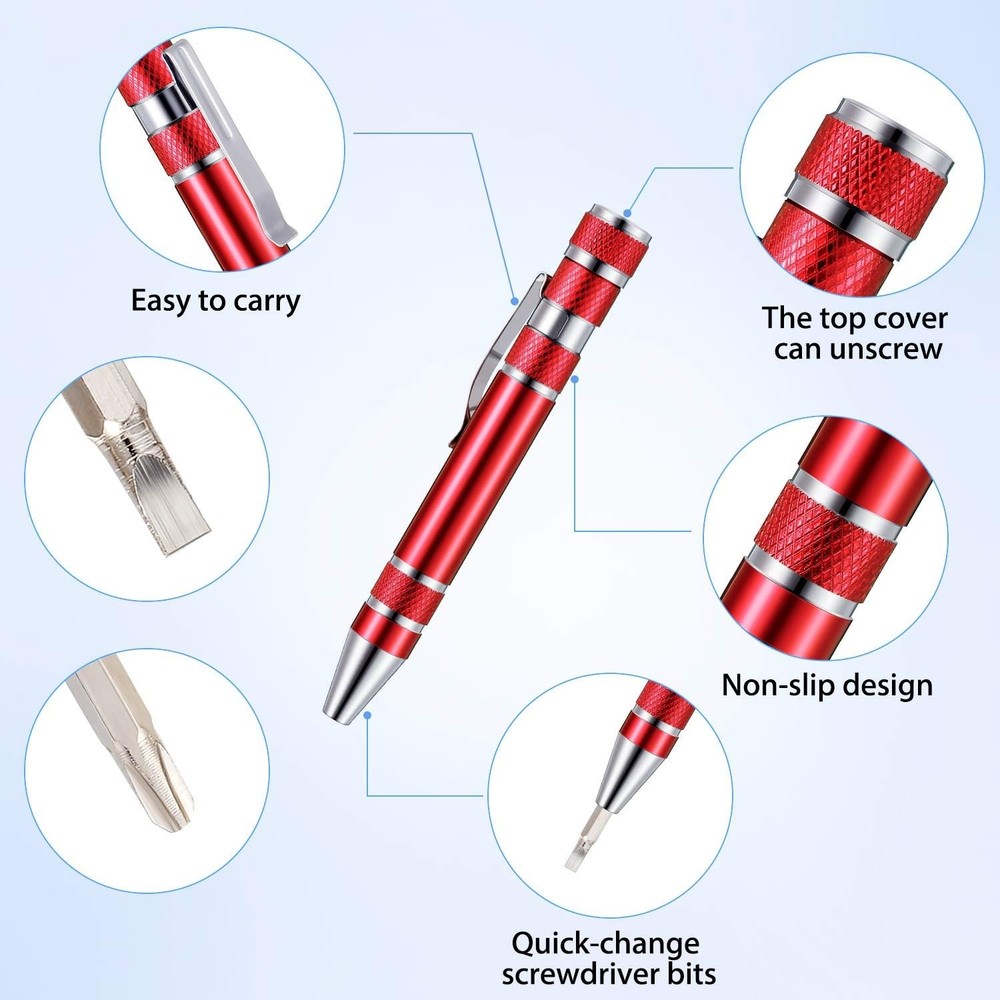 Easy to carry

The top cover can unscrew

Non-slip design

Quick-change screwdriver bits