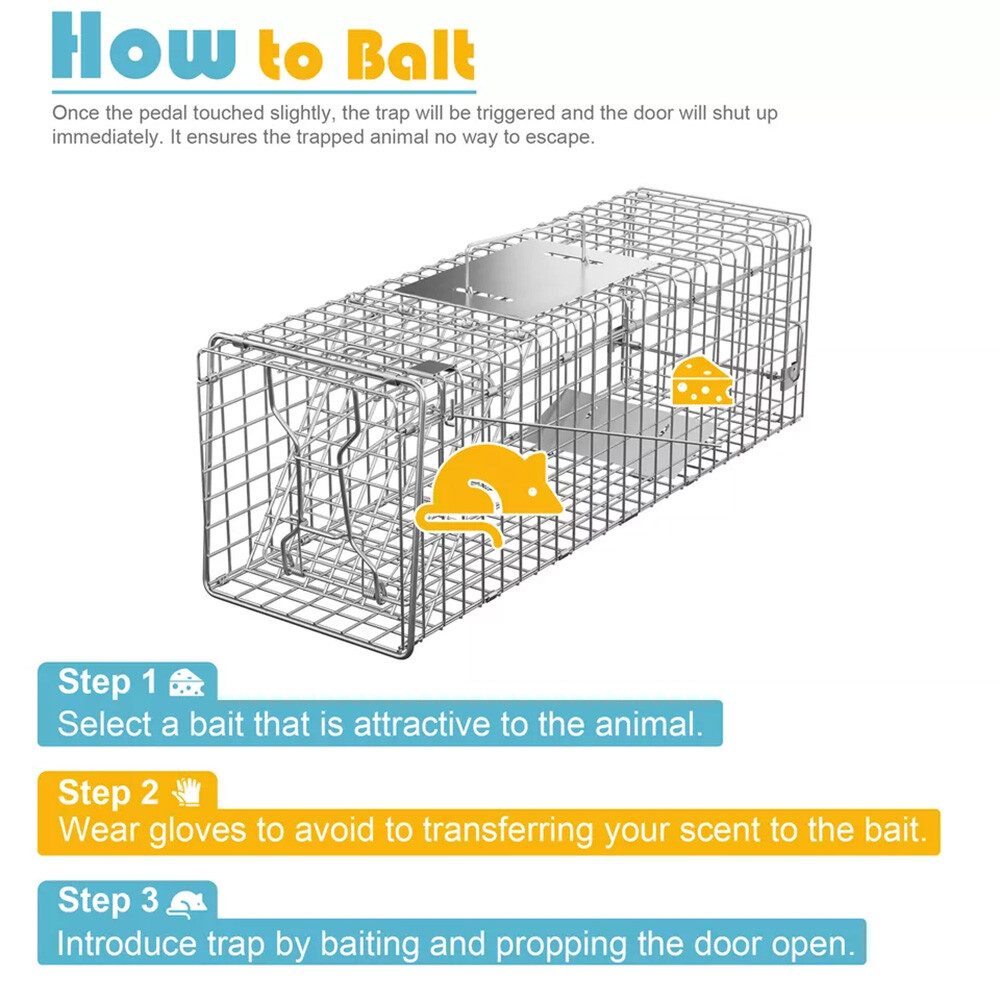 How to Bait

Once the pedal touched slightly, the trap will be triggered and the door will shut up immediately. It ensures the trapped animal no way to escape.

Step 1
Select a bait that is attractive to the animal.

Step 2
Wear gloves to avoid to transferring your scent to the bait.

Step 3
Introduce trap by baiting and propping the door open.