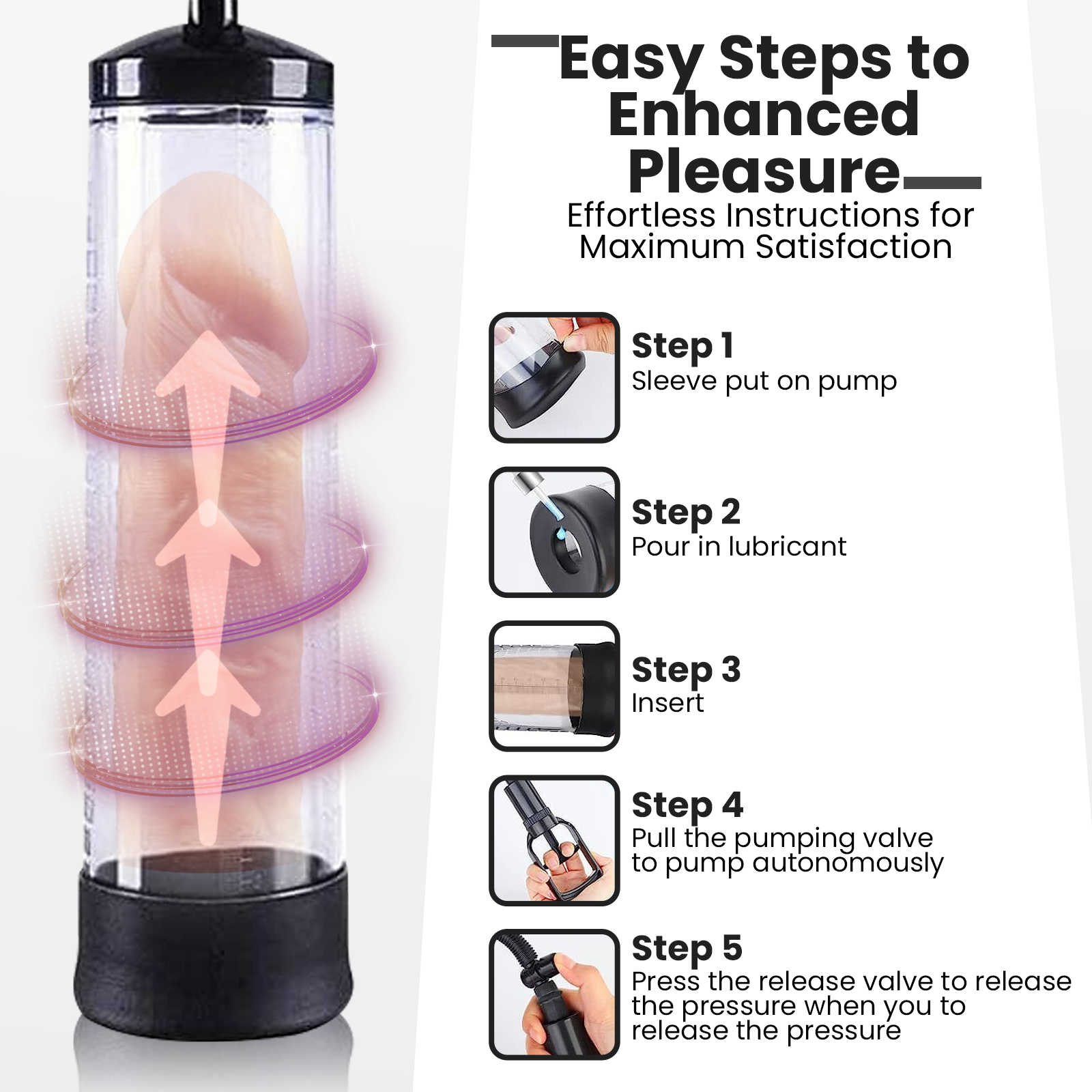 Easy Steps to Enhanced Pleasure

Effortless Instructions for Maximum Satisfaction

Step 1
Sleeve put on pump

Step 2
Pour in lubricant

Step 3
Insert

Step 4
Pull the pumping valve to pump autonomously

Step 5
Press the release valve to release the pressure when you to release the pressure