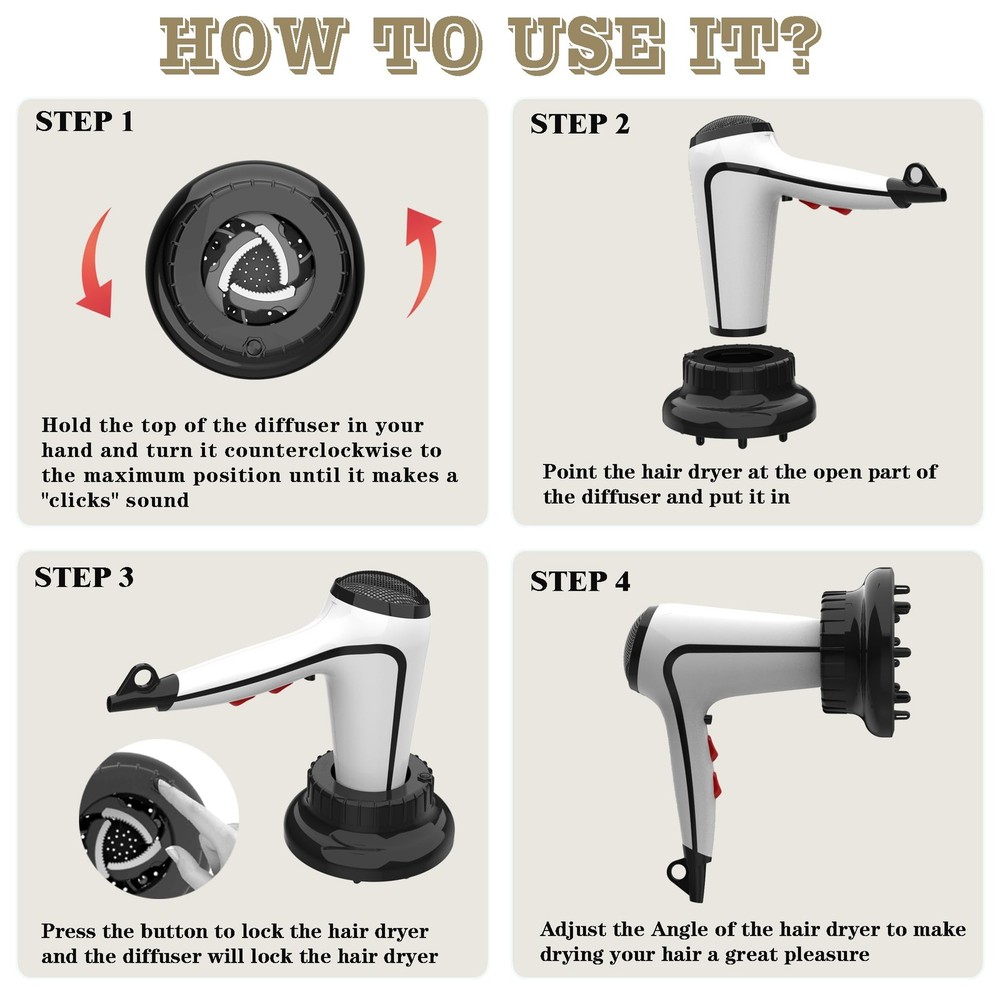 HOW TO USE IT?

STEP 1

Hold the top of the diffuser in your hand and turn it counterclockwise to the maximum position until it makes a "clicks" sound

STEP 2

Point the hair dryer at the open part of the diffuser and put it in

STEP 3

Press the button to lock the hair dryer and the diffuser will lock the hair dryer

STEP 4

Adjust the Angle of the hair dryer to make drying your hair a great pleasure