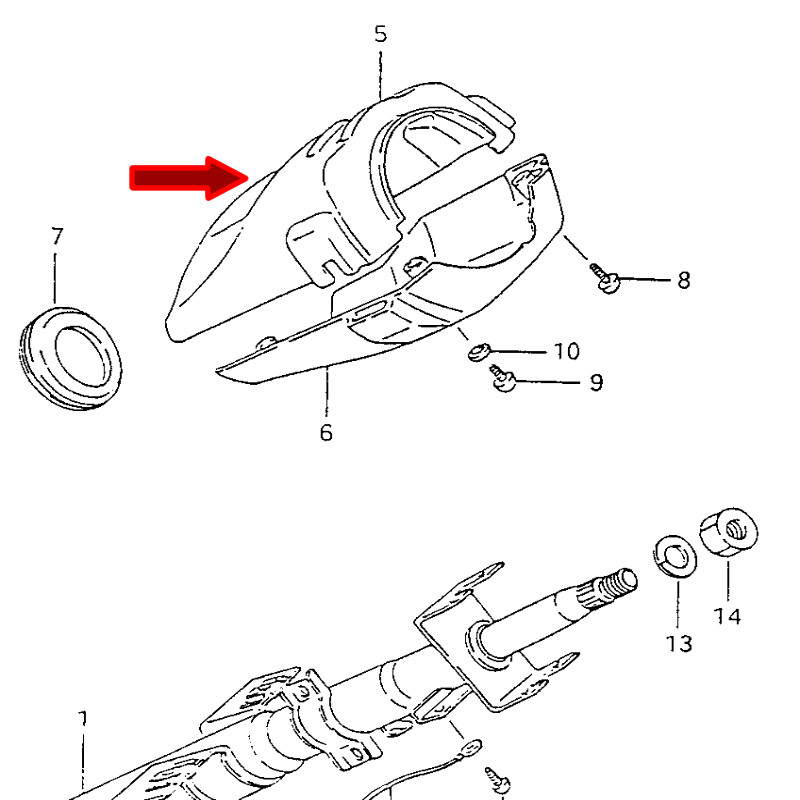 5
7
8
10
9
6
14
13
1