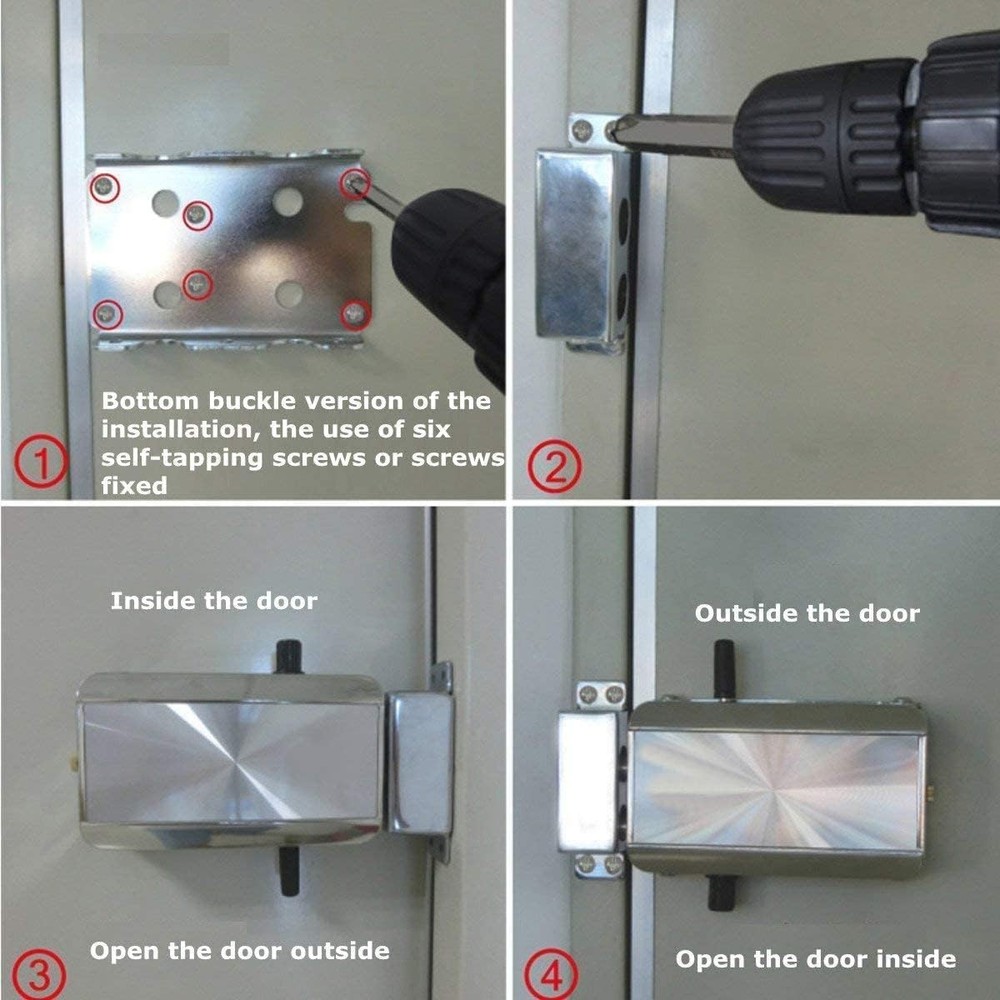 Bottom buckle version of the installation, the use of six self-tapping screws or screws fixed

①

②

Inside the door

Open the door outside

③

Outside the door

Open the door inside

④