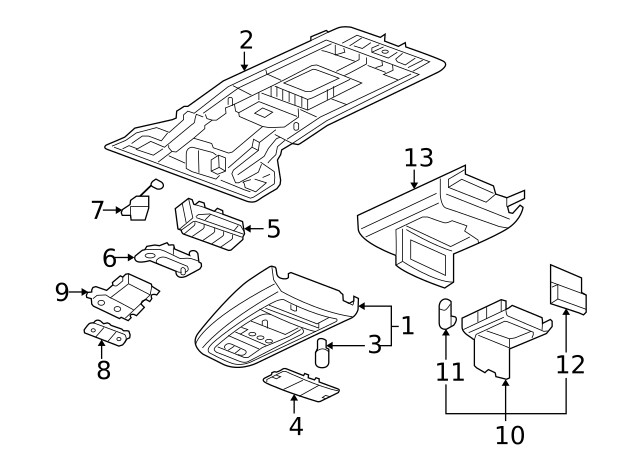 2
13
7
5
6
9
1
3
8
11
12
4
10