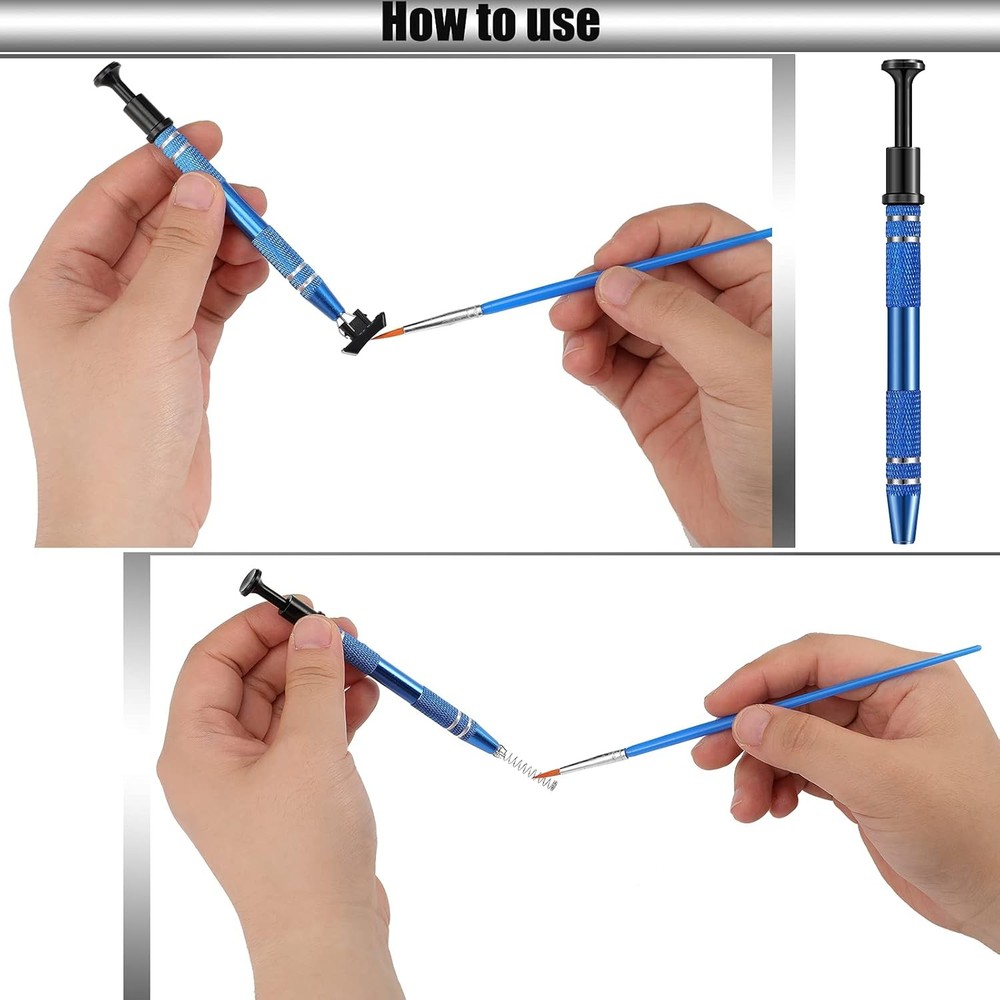 How to use